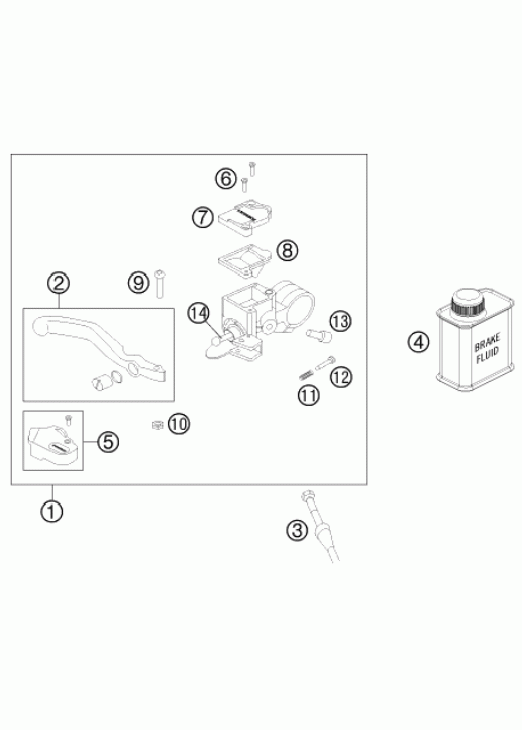 6
7
8
2
9
14
13
4
BRAKE FLUID
12
11
10
5
1
3