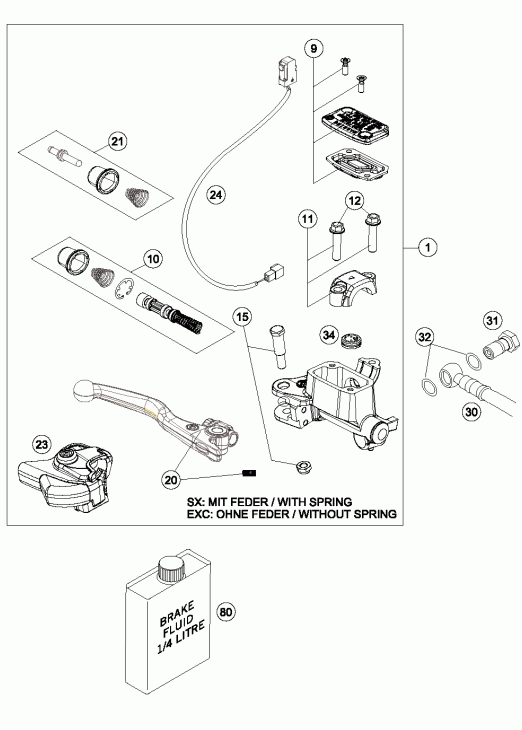 9

21

24

12

11

1

10

15

34

31

32

30

23

20

SX: MIT FEDER / WITH SPRING
EXC: OHNE FEDER / WITHOUT SPRING

BRAKE FLUID 1/4 LITRE

80