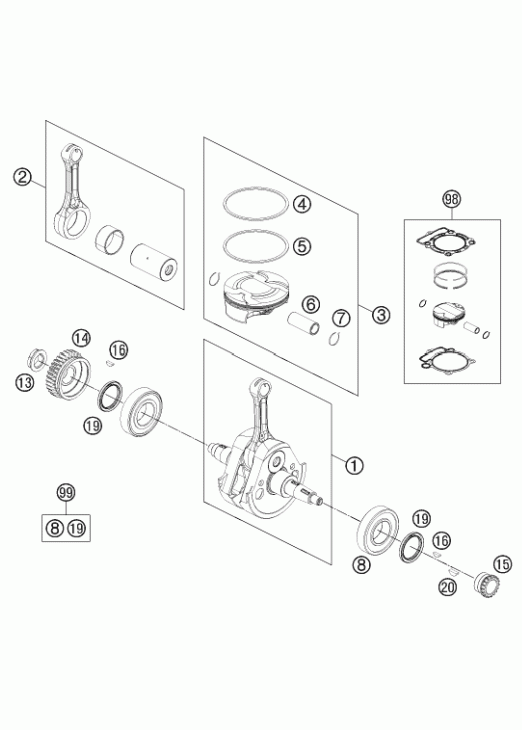 2
4
5
98
6
7
3
14
16
13
19
1
99
8 19
19
16
8
15
20