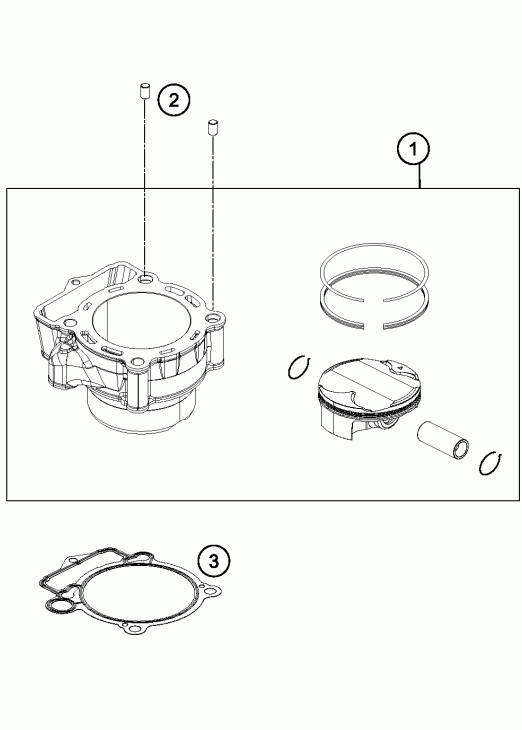 2
1
3