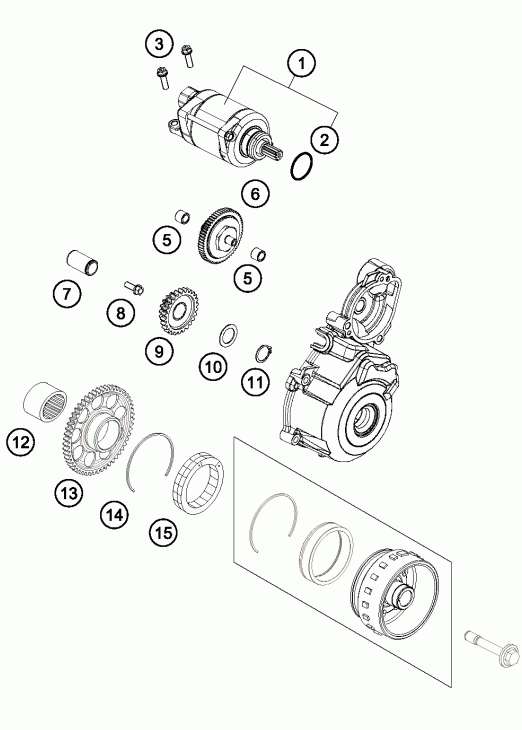 3
1
2
6
5
5
7
8
9
10
11
12
13
14
15