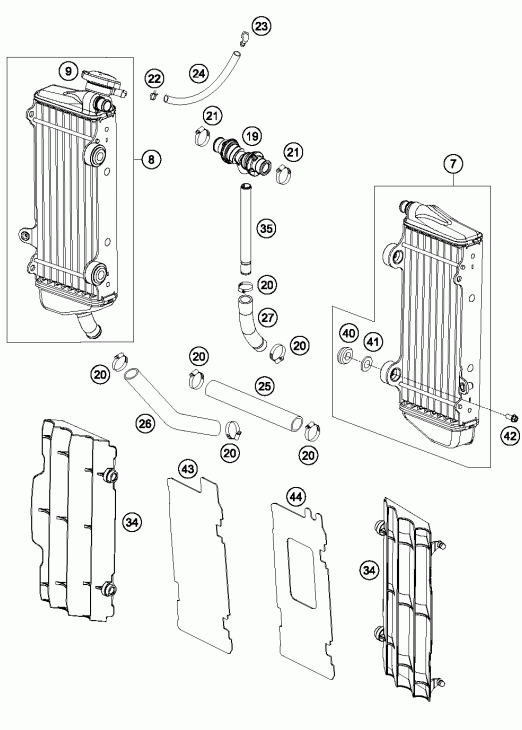 23
9
22
24
21
19
21
8
7
35
20
27
20
40
41
20
20
25
26
20
20
42
43
44
34
34