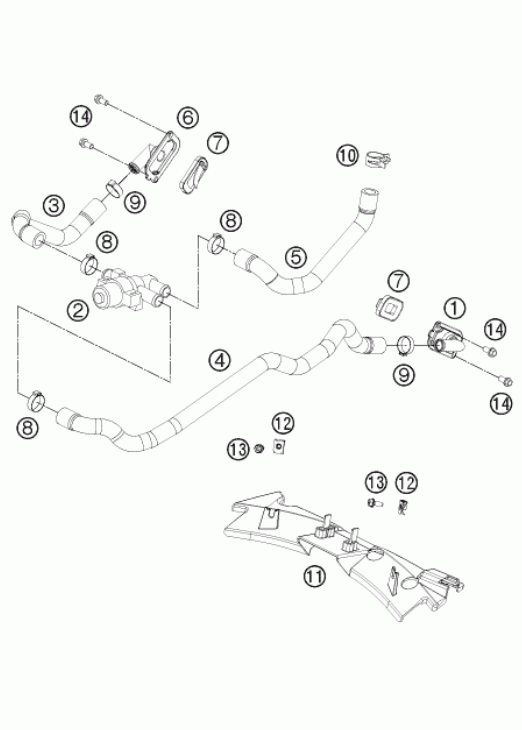 14
6
7
10
3
9
8
8
5
2
7
1
14
4
9
14
8
12
13
13
12
11