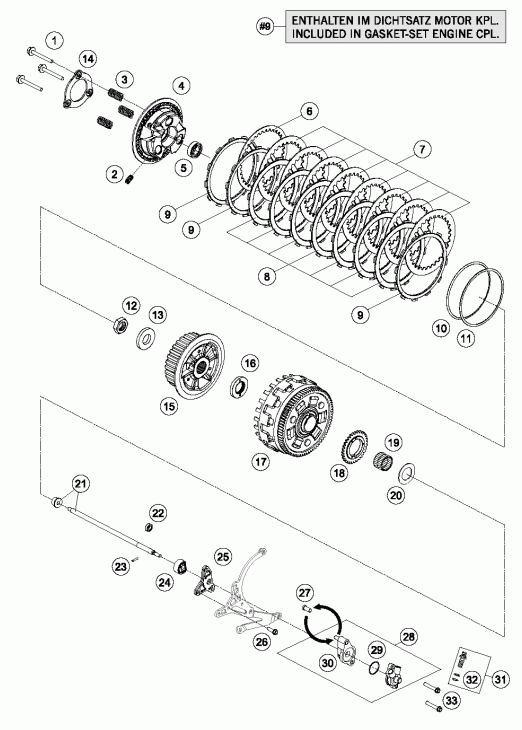 #9 ENTHALTEN IM DICHTSATZ MOTOR KPL.
INCLUDED IN GASKET-SET ENGINE CPL.

1
14
3
4
2
5
6
7
9
9
8
9
10
11
12
13
15
16
17
18
19
20
21
22
23
24
25
26
27
28
29
30
31
32
33