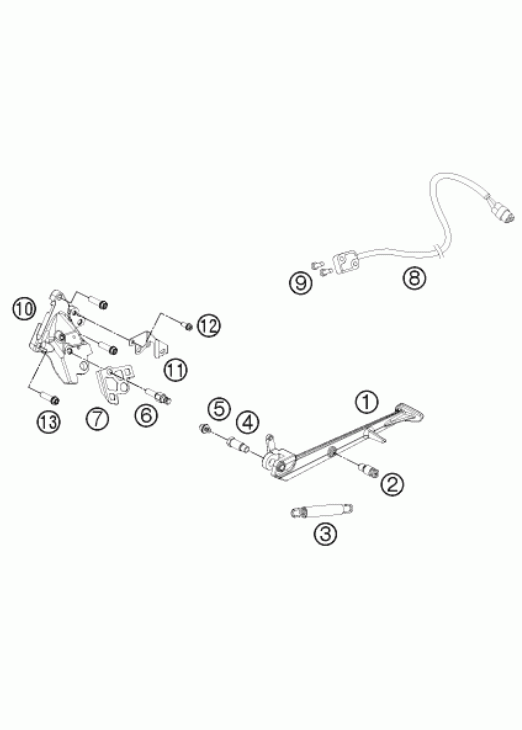 9
8
10
12
11
13
7
6
5
4
1
2
3