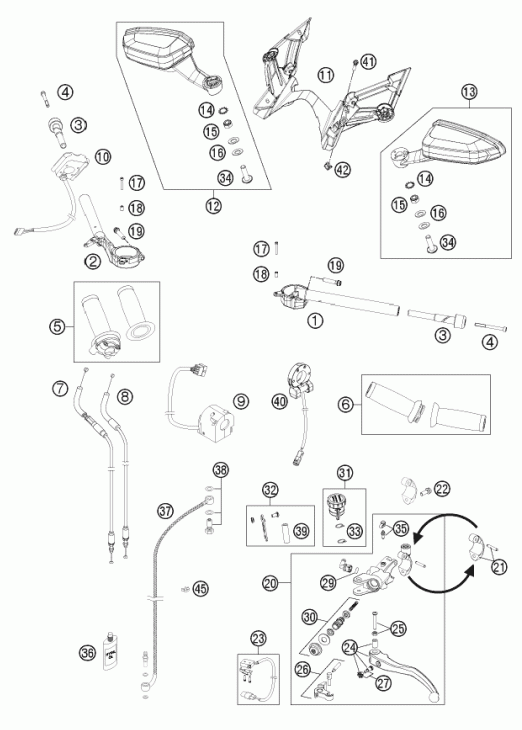 4
3
10
17
18
19
2
14
15
16
34
12
11
41
42
13
14
15
16
34
17
18
19
1
3
4
5
7
8
9
40
6
38
37
32
39
31
33
22
35
21
20
29
30
25
24
27
26
23
45
36