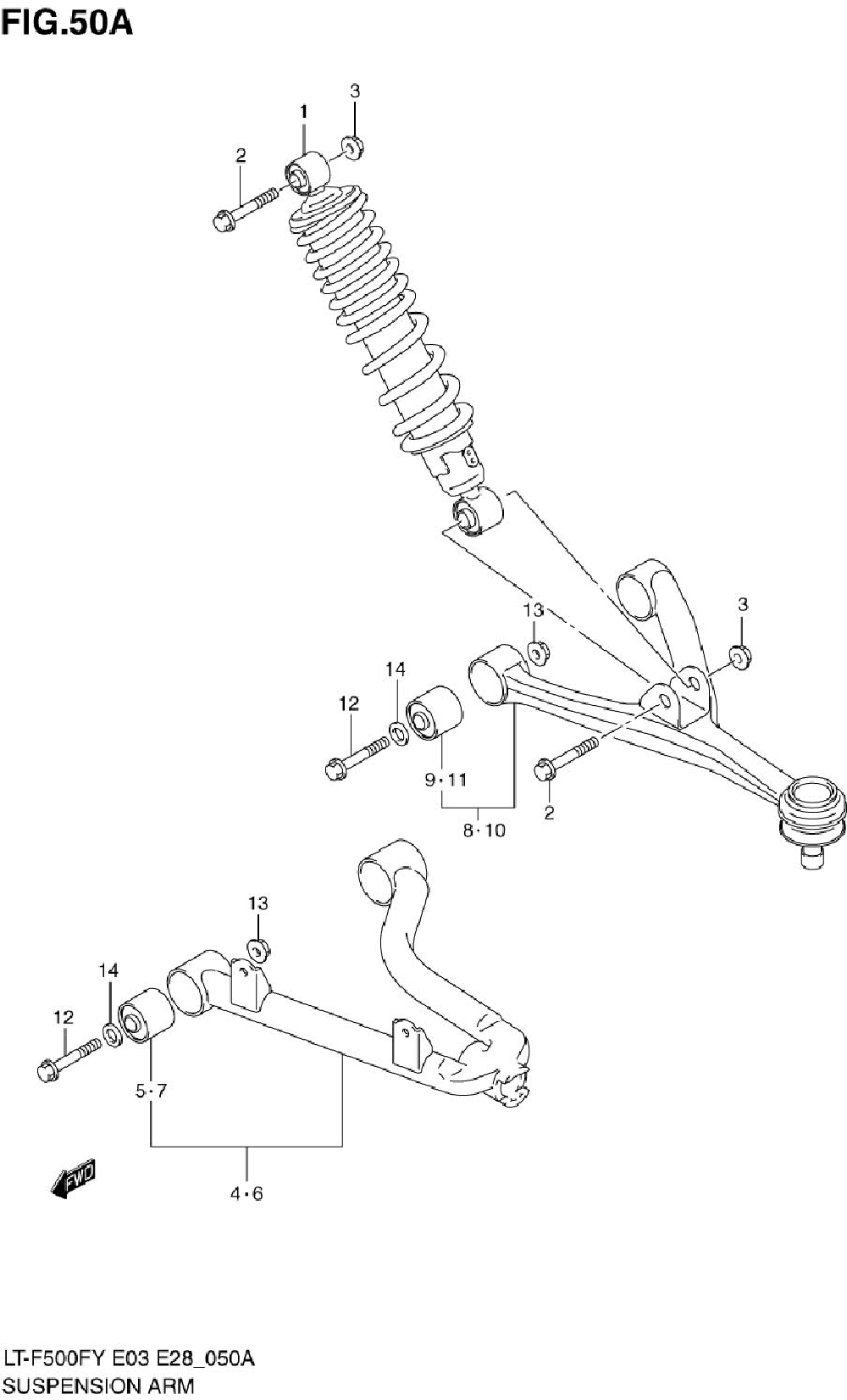 FIG.50A

3
1
2
13
3
14
12
9·11
8·10
2
13
14
12
5·7
4·6
FWD

LT-F500FY E03 E28_050A
SUSPENSION ARM