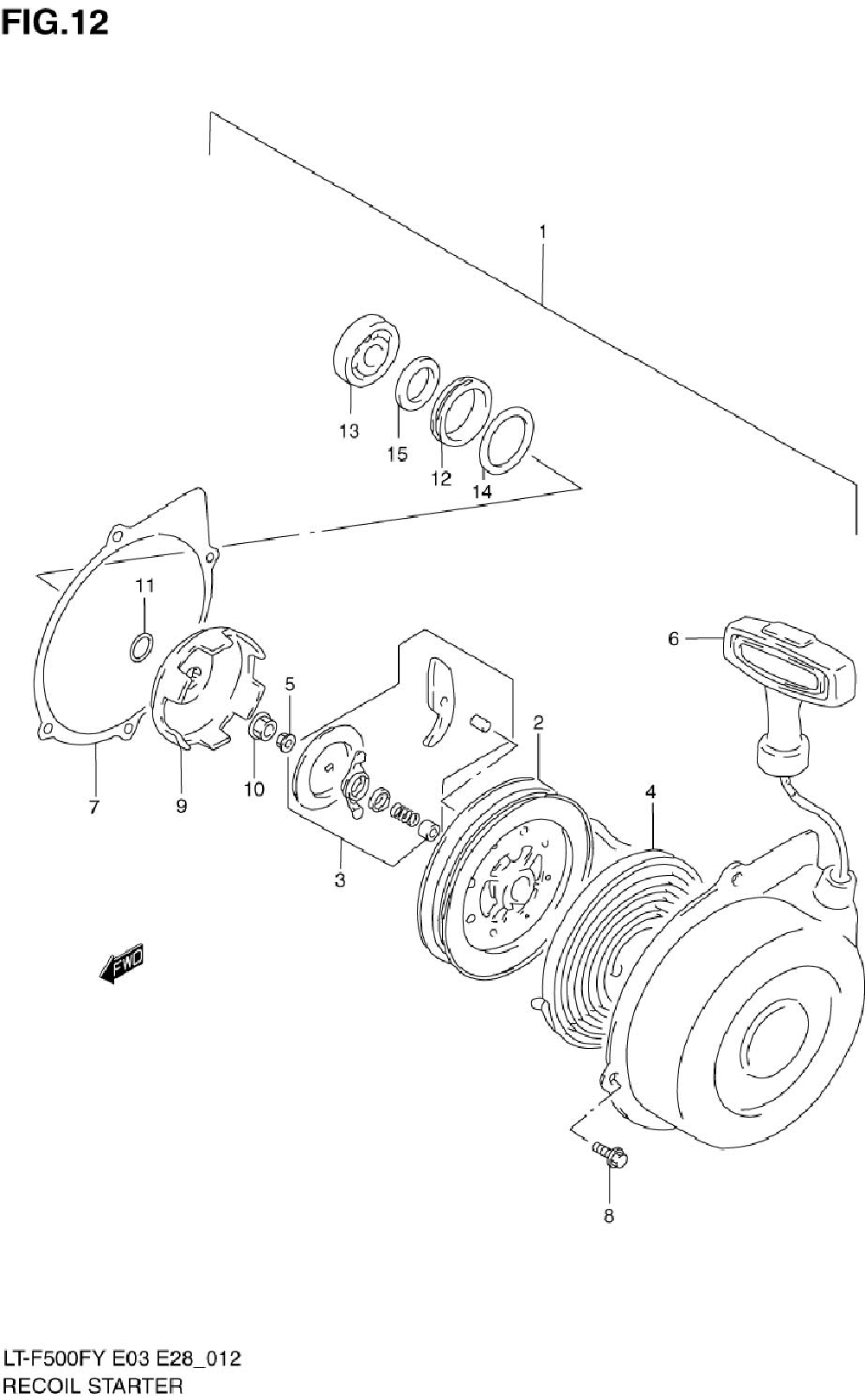 FIG.12

1

13

15

12

14

11

6

5

2

4

7

9

10

3

FWD

8

LT-F500FY E03 E28_012
RECOIL STARTER