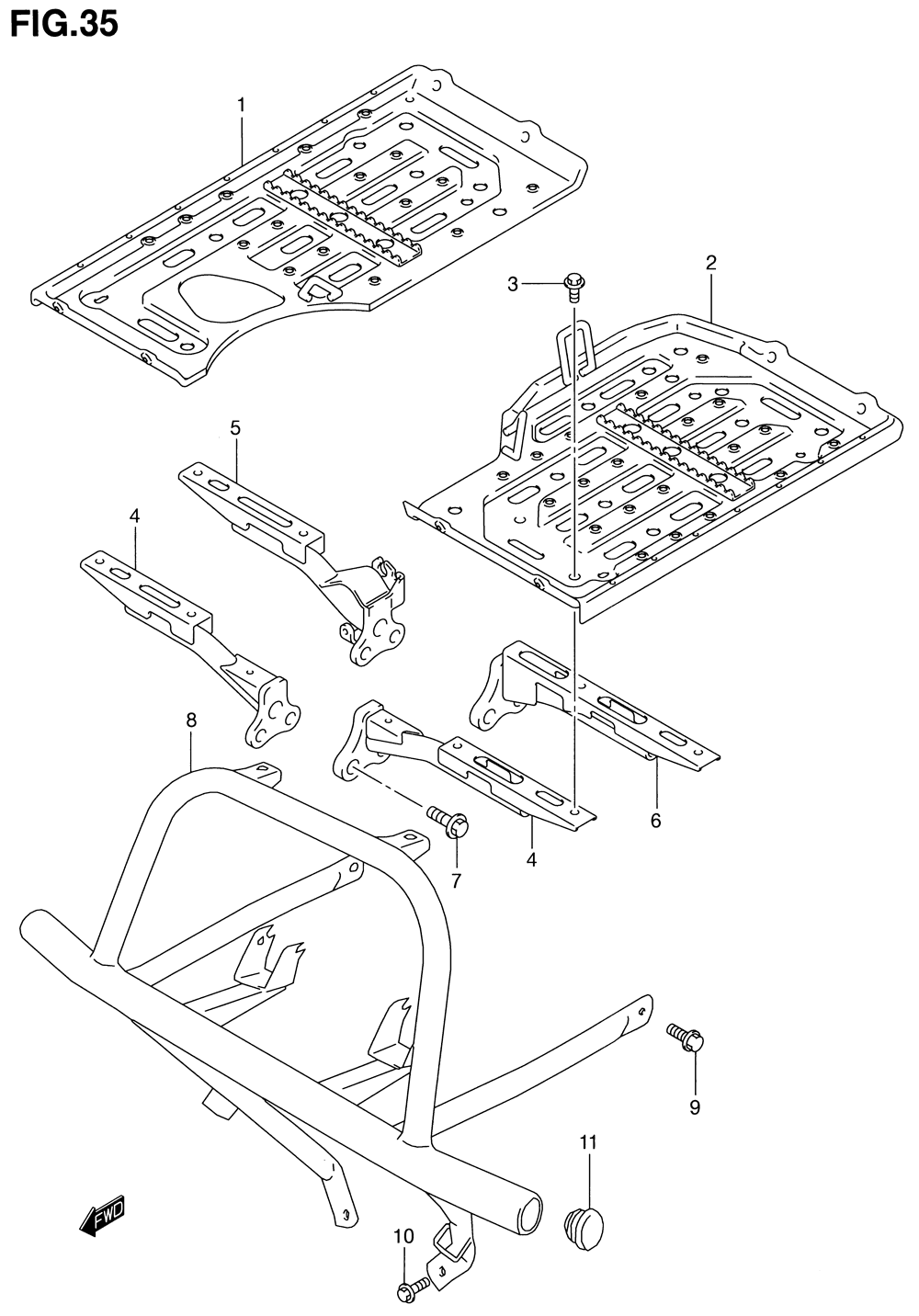 FIG.35

1

3

2

5

4

8

6

7

4

9

11

FWD

10