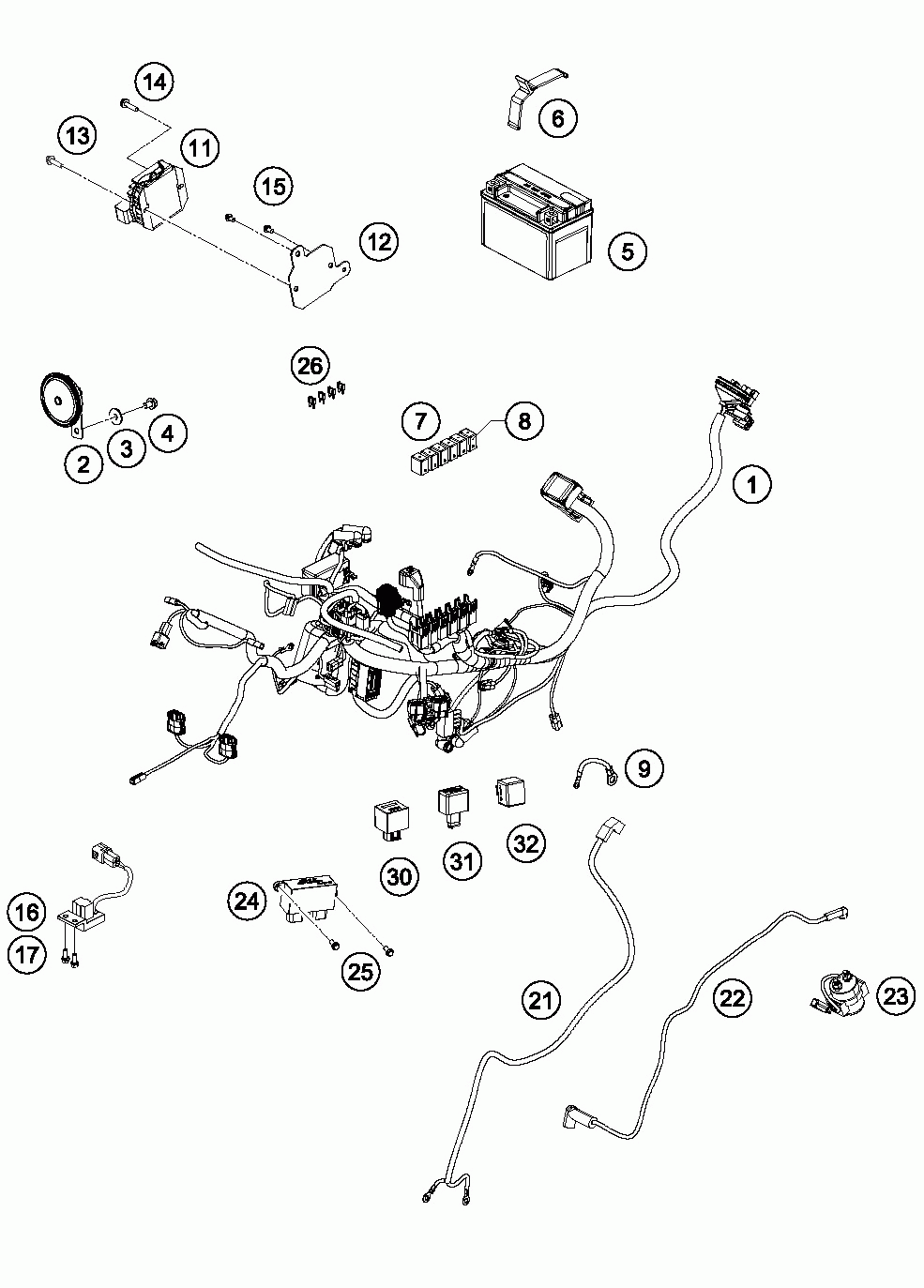 14
13
11
15
12
6
5
26
2
3
4
7
8
1
9
30
31
32
16
17
24
25
21
22
23