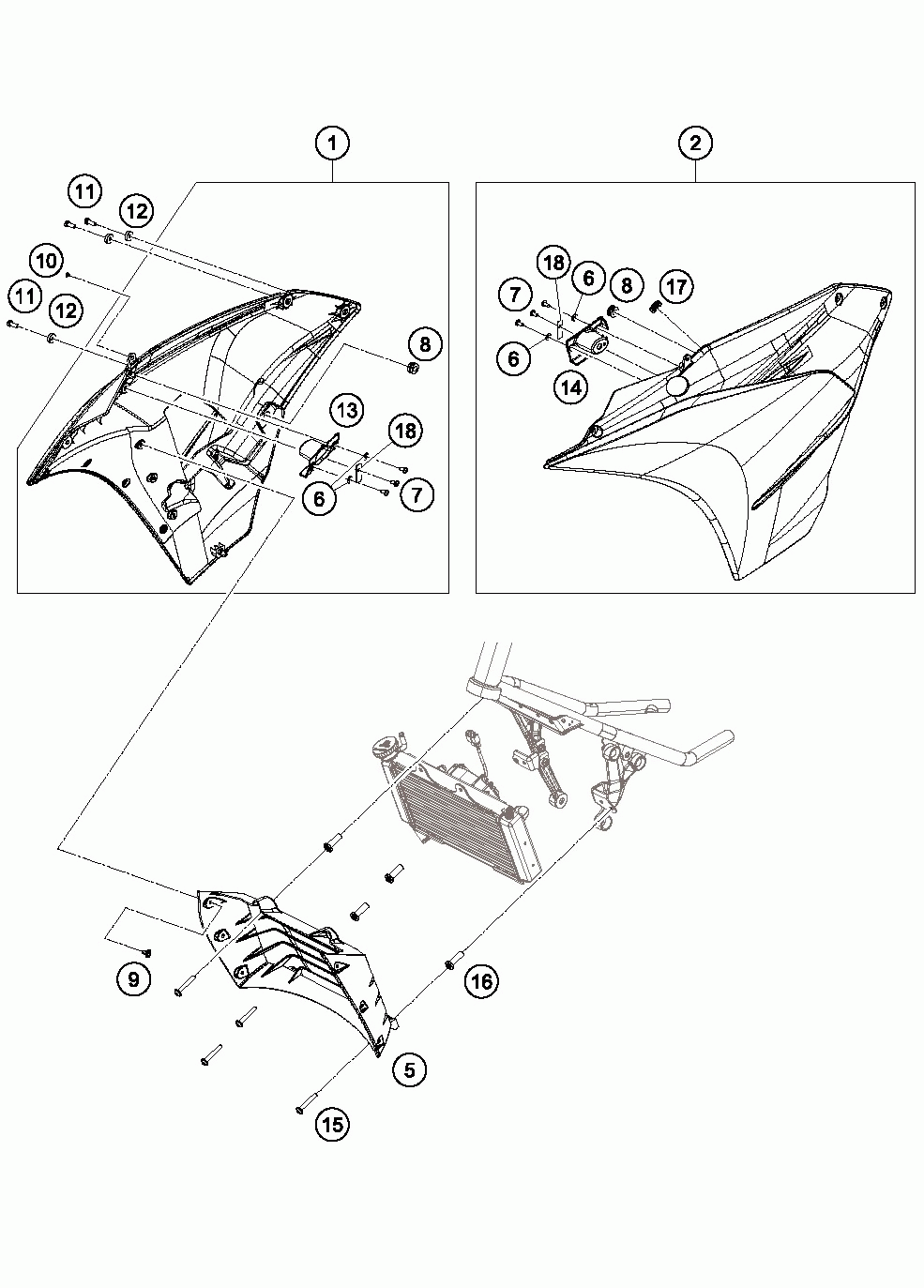 1
2
11
12
10
11
12
8
13
18
6
7
18
6
8
17
7
6
14
9
16
5
15