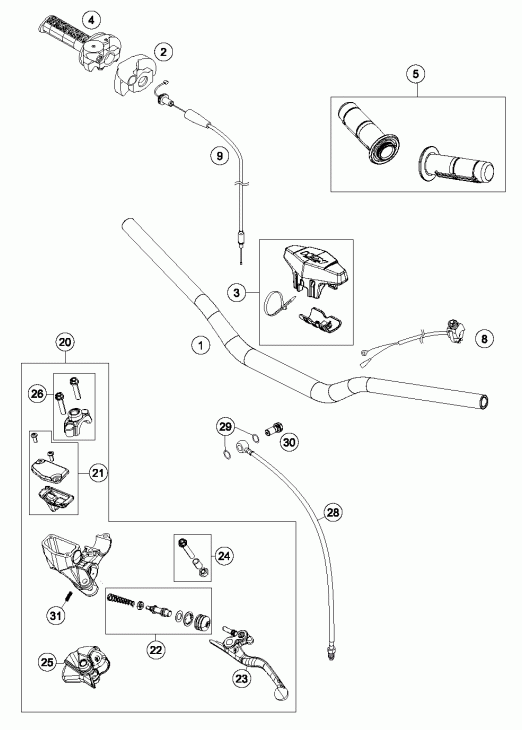 4
2
5
9
3
1
8
20
26
21
29
30
28
24
31
22
25
23