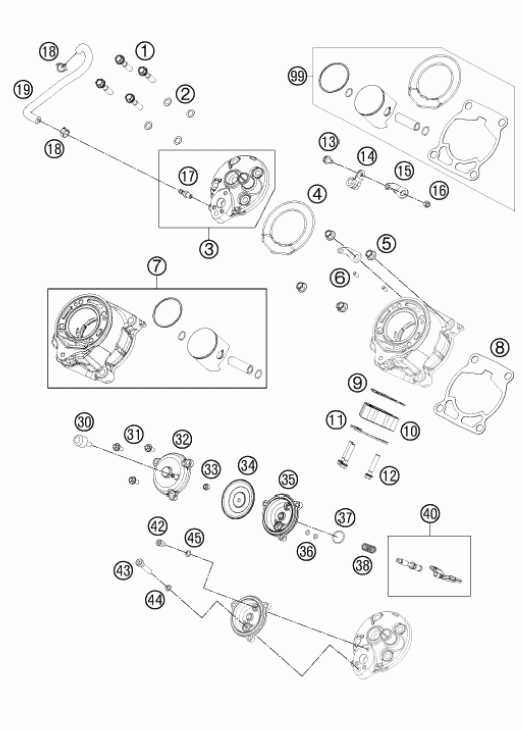 18
1
19
2
18
17
3
99
13
14
15
16
4
5
6
7
8
9
11
10
12
30
31
32
33
34
35
37
36
38
40
42
45
43
44