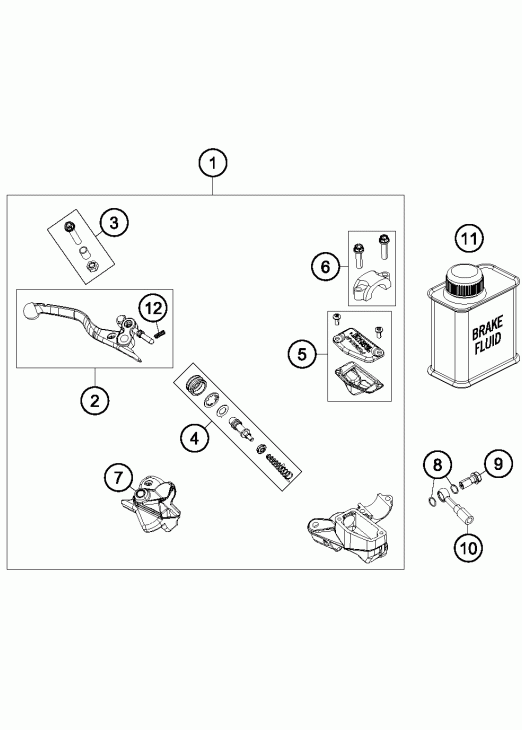 1
3
6
11
12
BRAKE FLUID
5
2
4
7
8
9
10