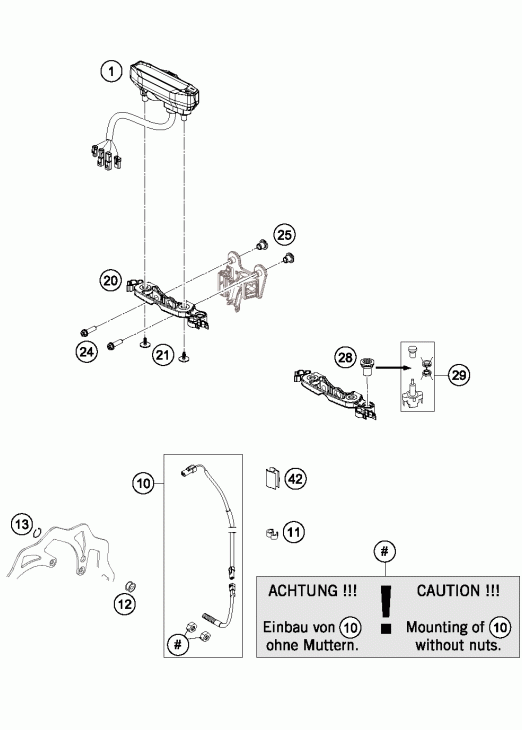 1

25

20

24

21

28

29

10

42

13

11

12

#

#

ACHTUNG !!!

Einbau von 10 ohne Muttern.

!

CAUTION !!!

Mounting of 10 without nuts.