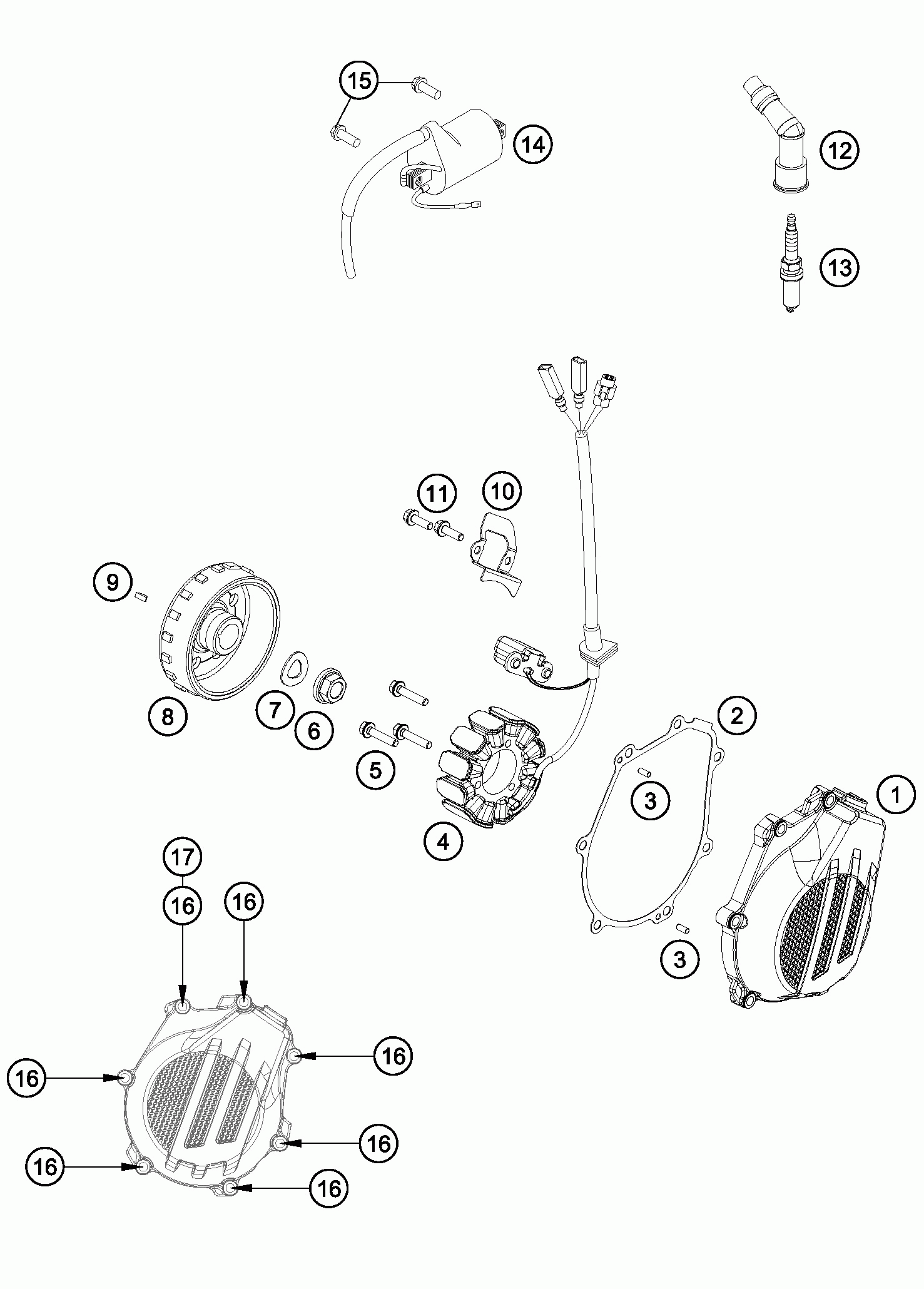 15
14
12
13
11
10
9
8
7
6
5
4
2
3
1
3
17
16
16
16
16
16
16
16