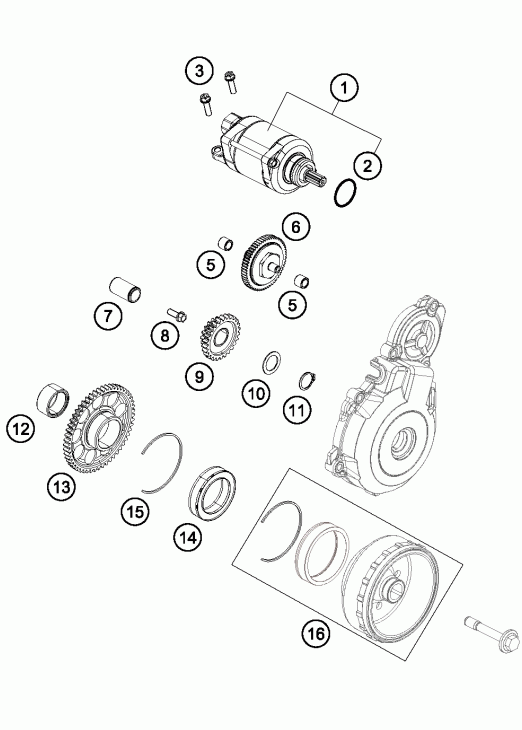 3
1
2
6
5
5
7
8
9
10
11
12
13
15
14
16