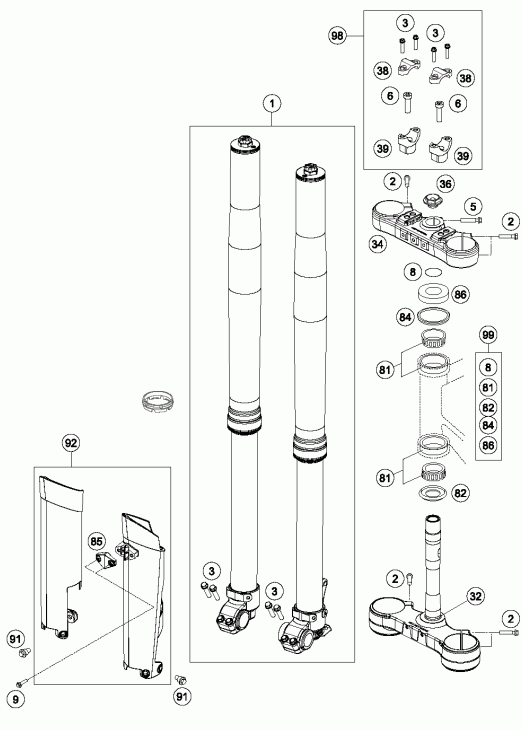 98
3
3
38
38
6
6
39
39
1
2
36
5
2
34
8
86
84
99
81
8
81
82
84
86
81
82
92
85
3
3
2
32
2
91
9
91