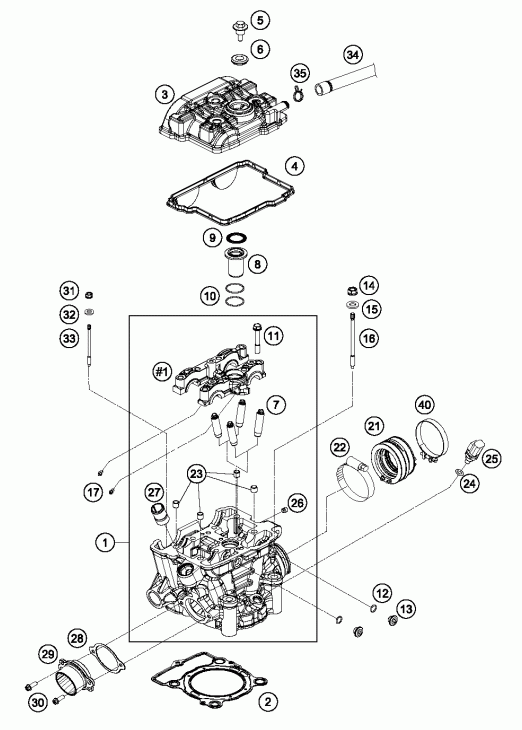 5
6
34
35
3
4
9
8
10
31
32
33
14
15
16
11
#1
7
40
21
22
25
24
17
23
27
26
1
12
13
28
29
30
2