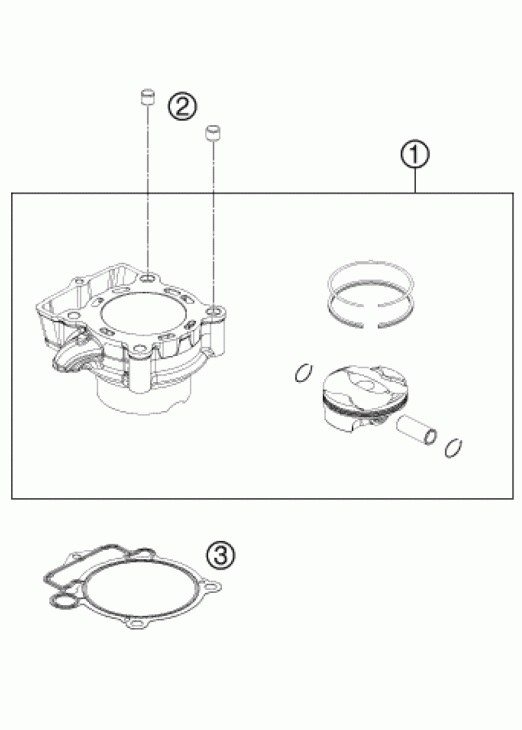 ②
①
③