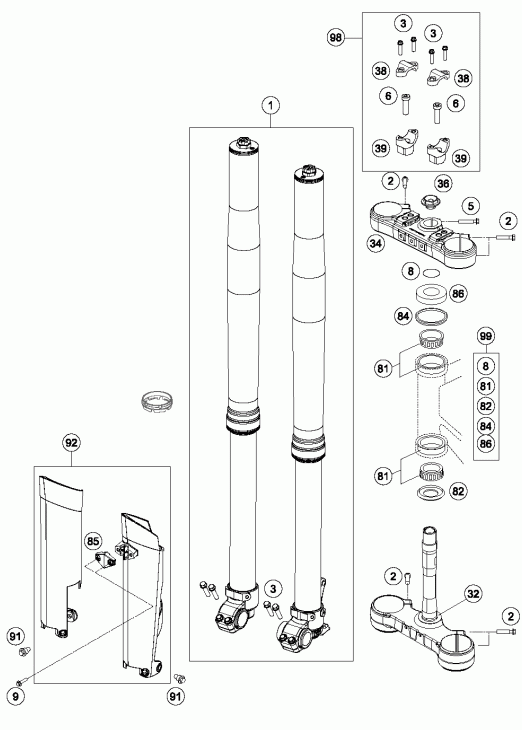 98
3
3
38
38
6
6
39
39
1
2
36
5
2
34
8
86
84
99
81
8
81
82
84
86
81
82
92
85
3
2
32
2
91
9
91