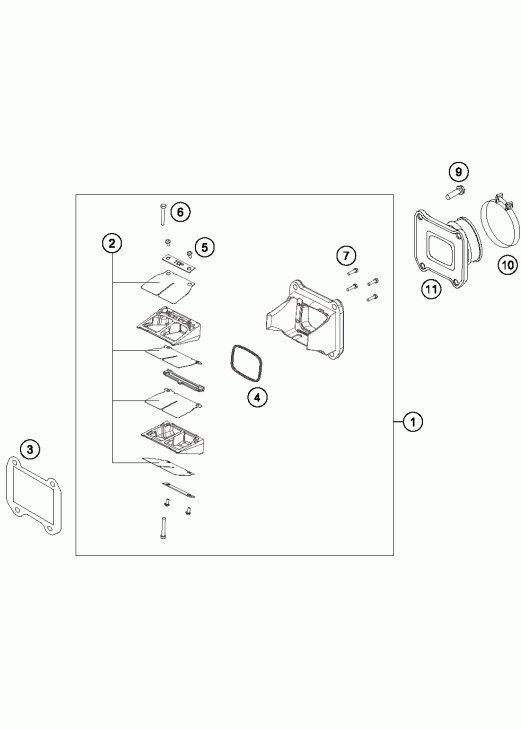 9
6
2
5
7
10
11
4
1
3