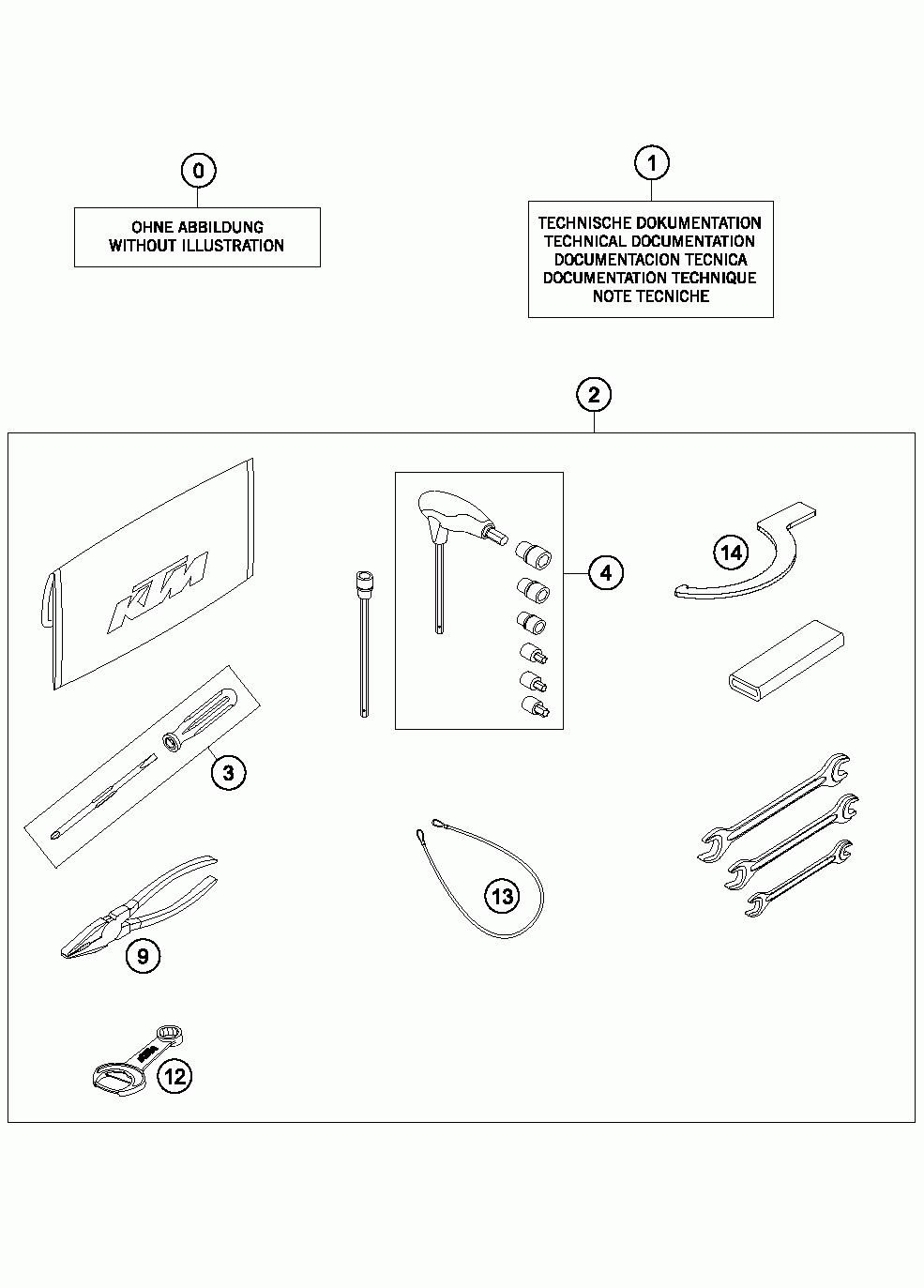 0

OHNE ABBILDUNG
WITHOUT ILLUSTRATION

1

TECHNISCHE DOKUMENTATION
TECHNICAL DOCUMENTATION
DOCUMENTACION TECNICA
DOCUMENTATION TECHNIQUE
NOTE TECNICHE

2

KTM

4

14

3

13

9

12