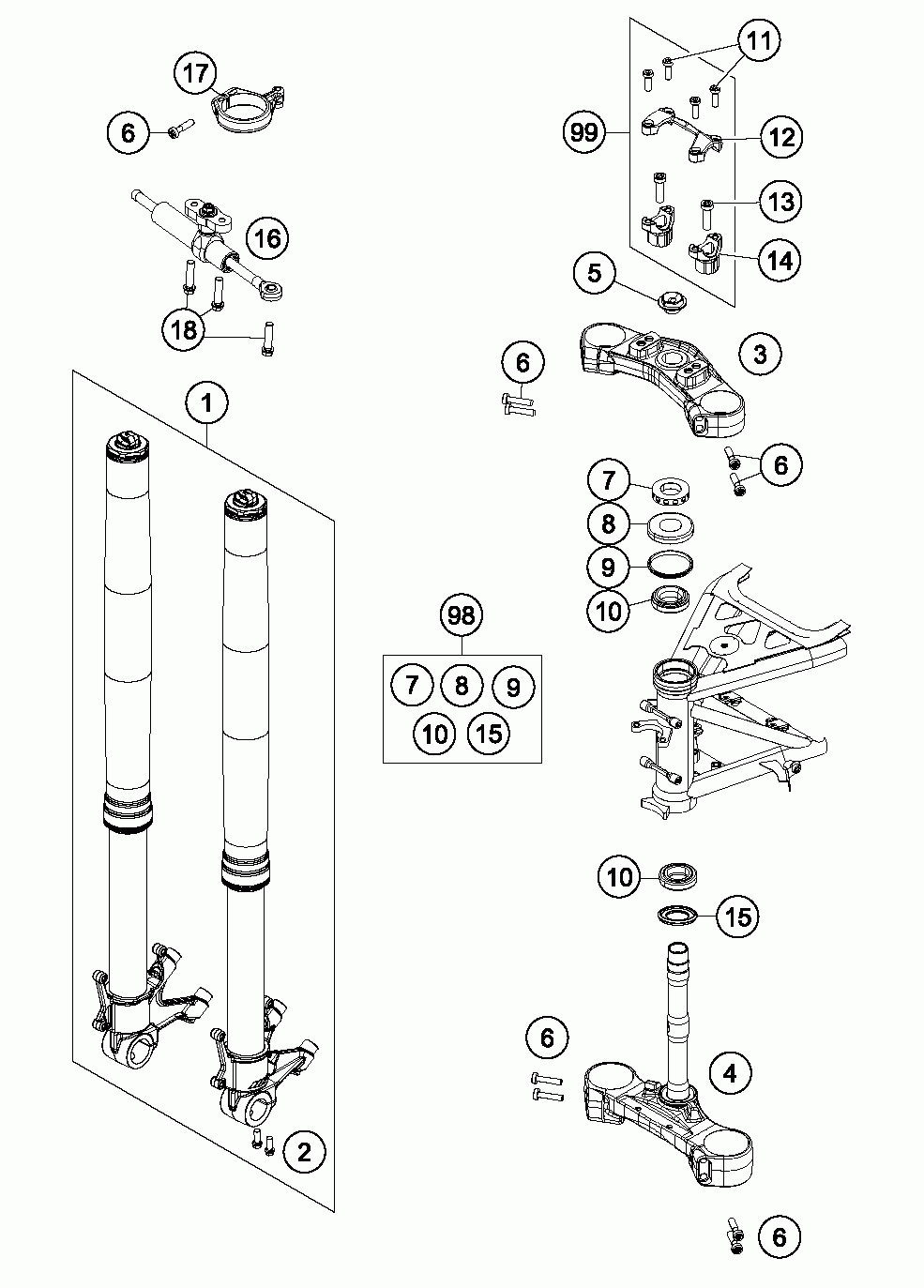 17
6
16
18
1
2
11
99
12
13
14
5
3
6
6
7
8
9
10
98
7
8
9
10
15
10
15
6
4
6