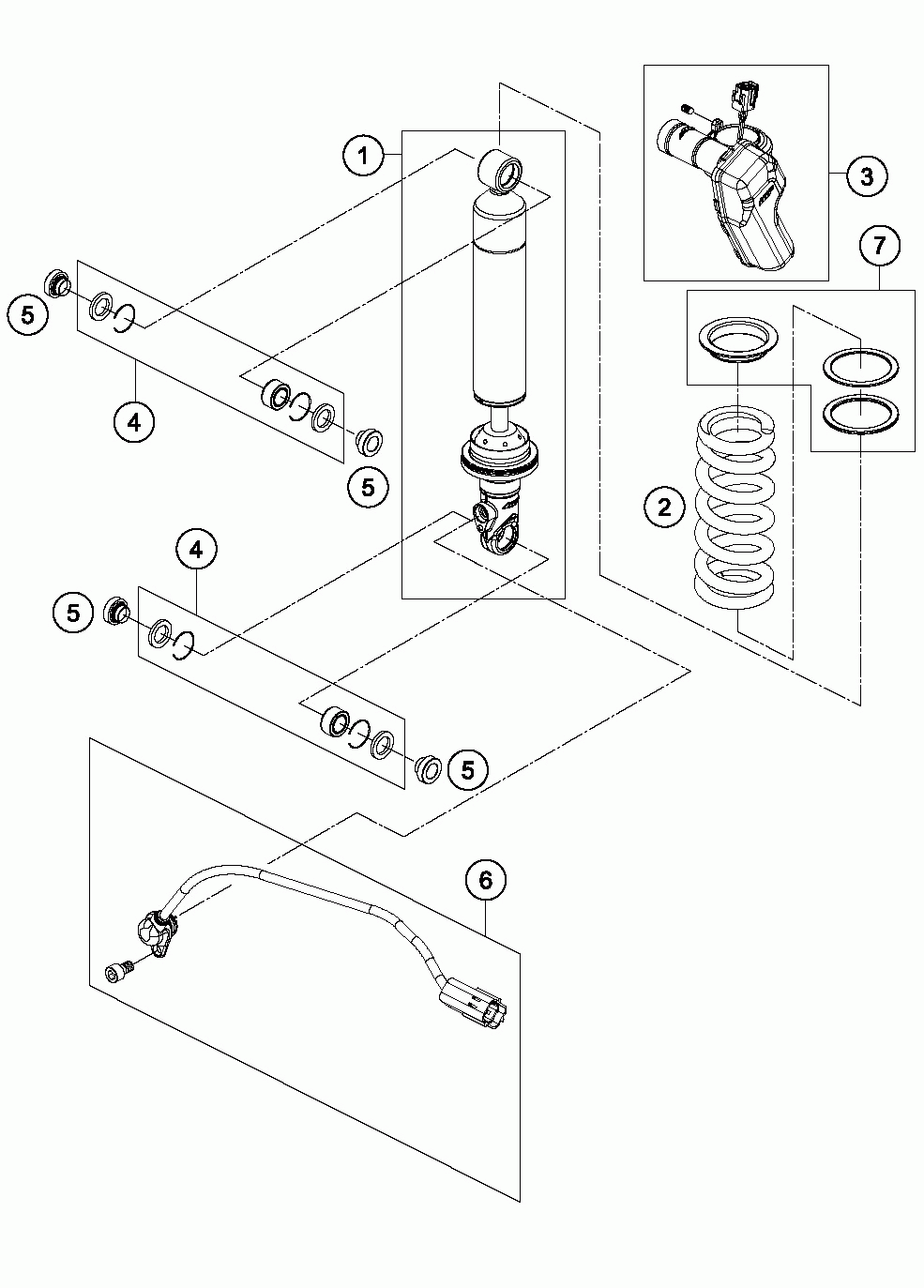 1
3
7
5
4
5
2
4
5
5
6