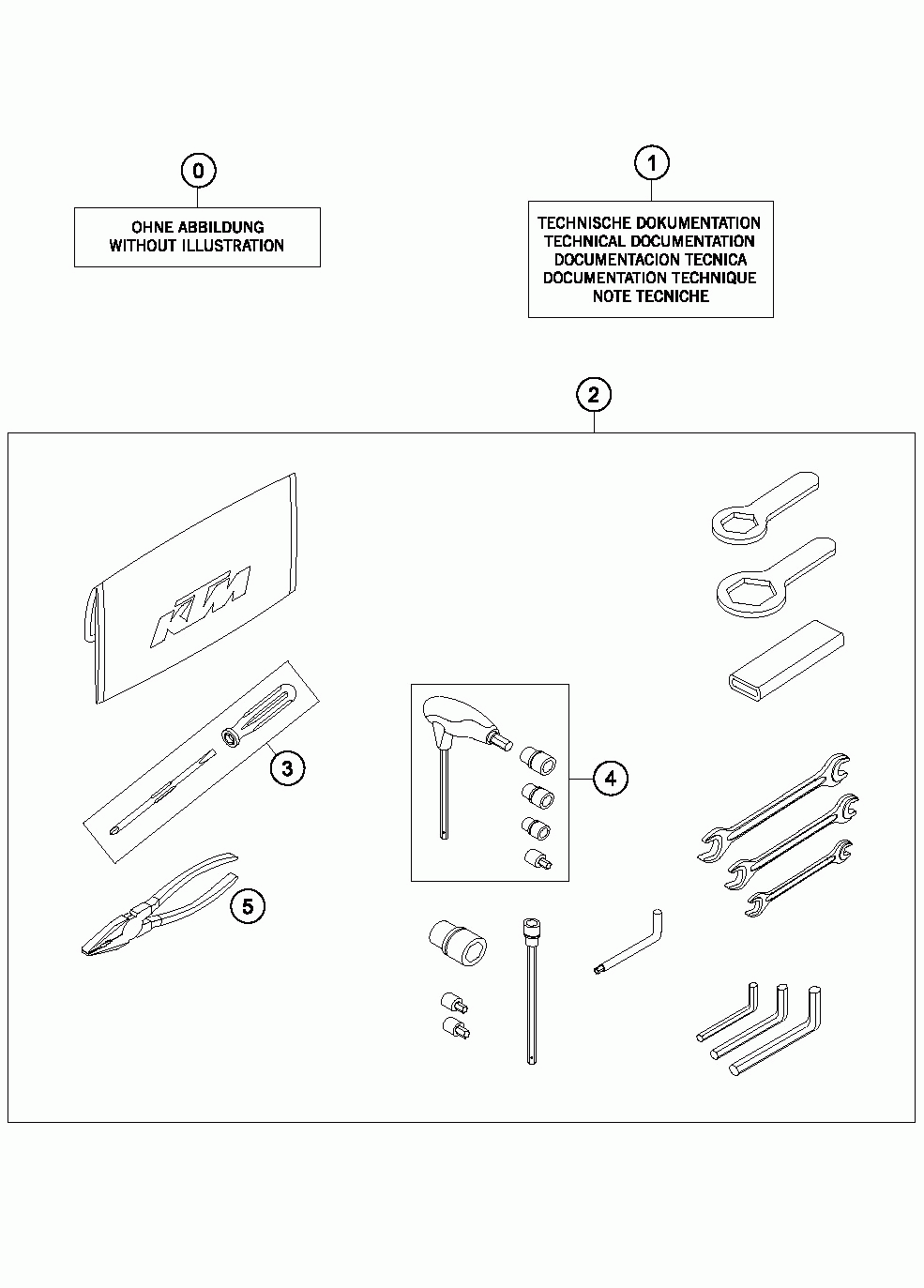 0

OHNE ABBILDUNG
WITHOUT ILLUSTRATION

1

TECHNISCHE DOKUMENTATION
TECHNICAL DOCUMENTATION
DOCUMENTACION TECNICA
DOCUMENTATION TECHNIQUE
NOTE TECNICHE

2

KTM

3

4

5