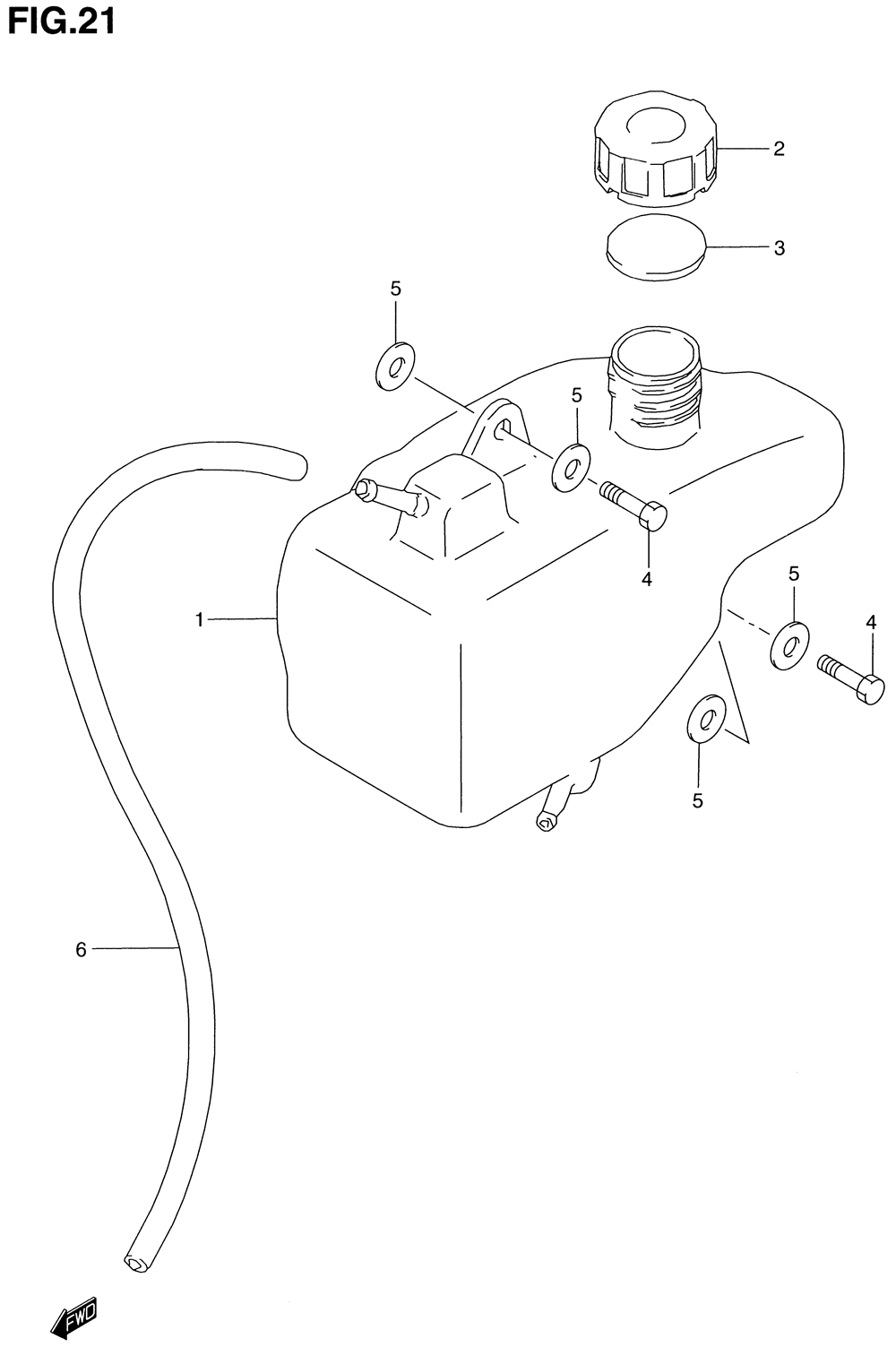 FIG.21

2

3

5

5

4

1

5

4

5

6

FWD