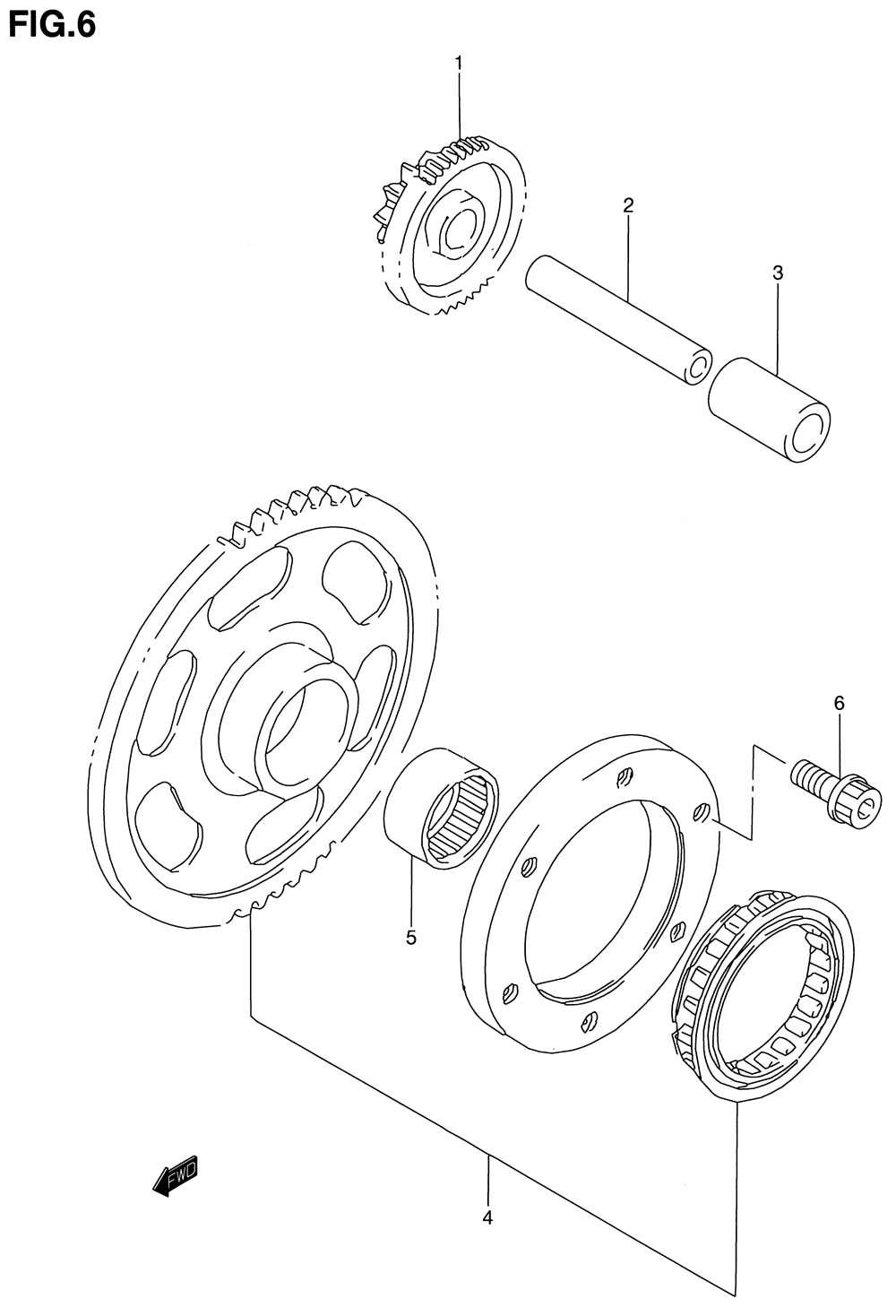 FIG.6

1

2

3

6

5

FWD

4