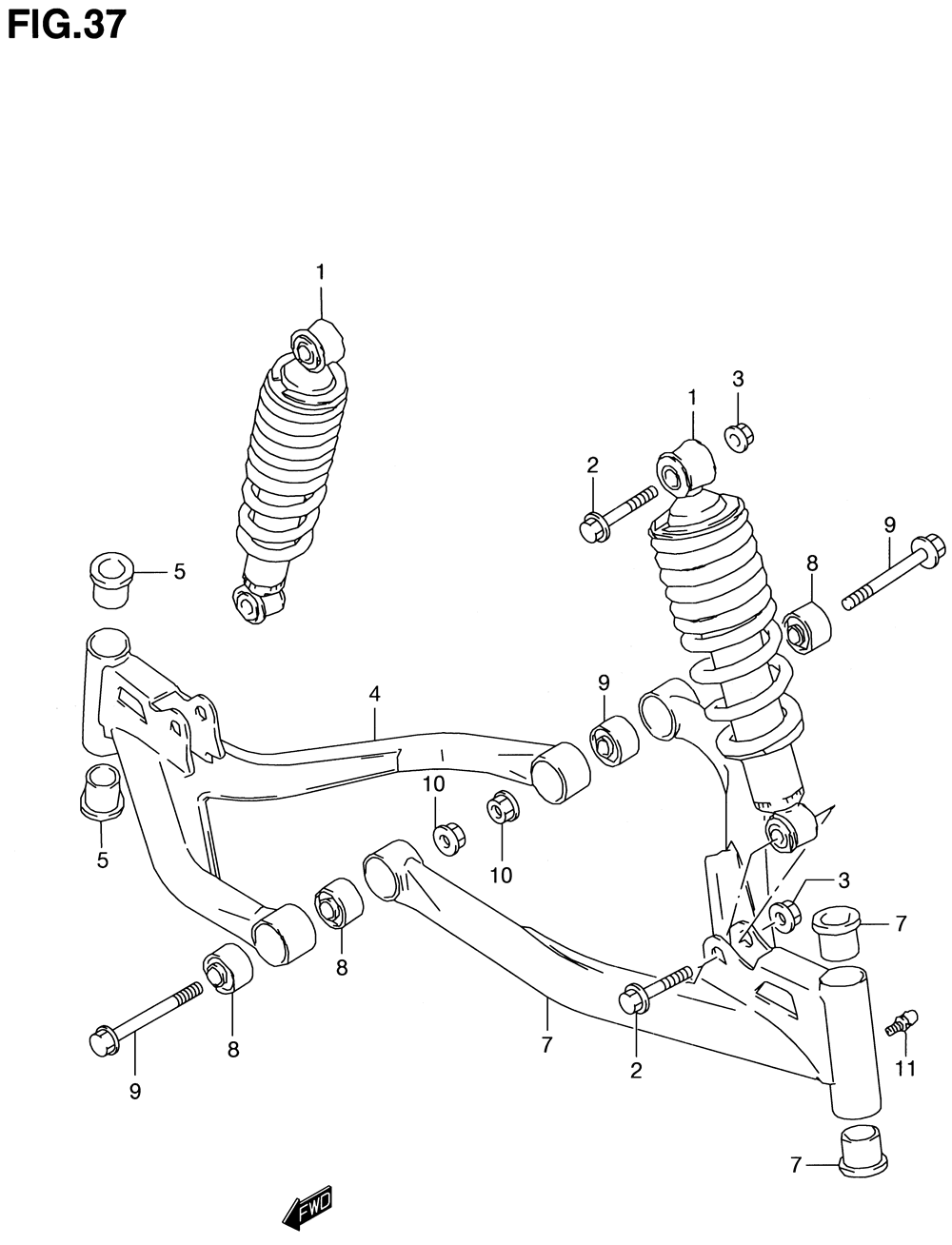 FIG.37

1
1
3
2
9
5
8
4
9
10
10
5
3
7
8
8
7
2
11
9
7
FWD