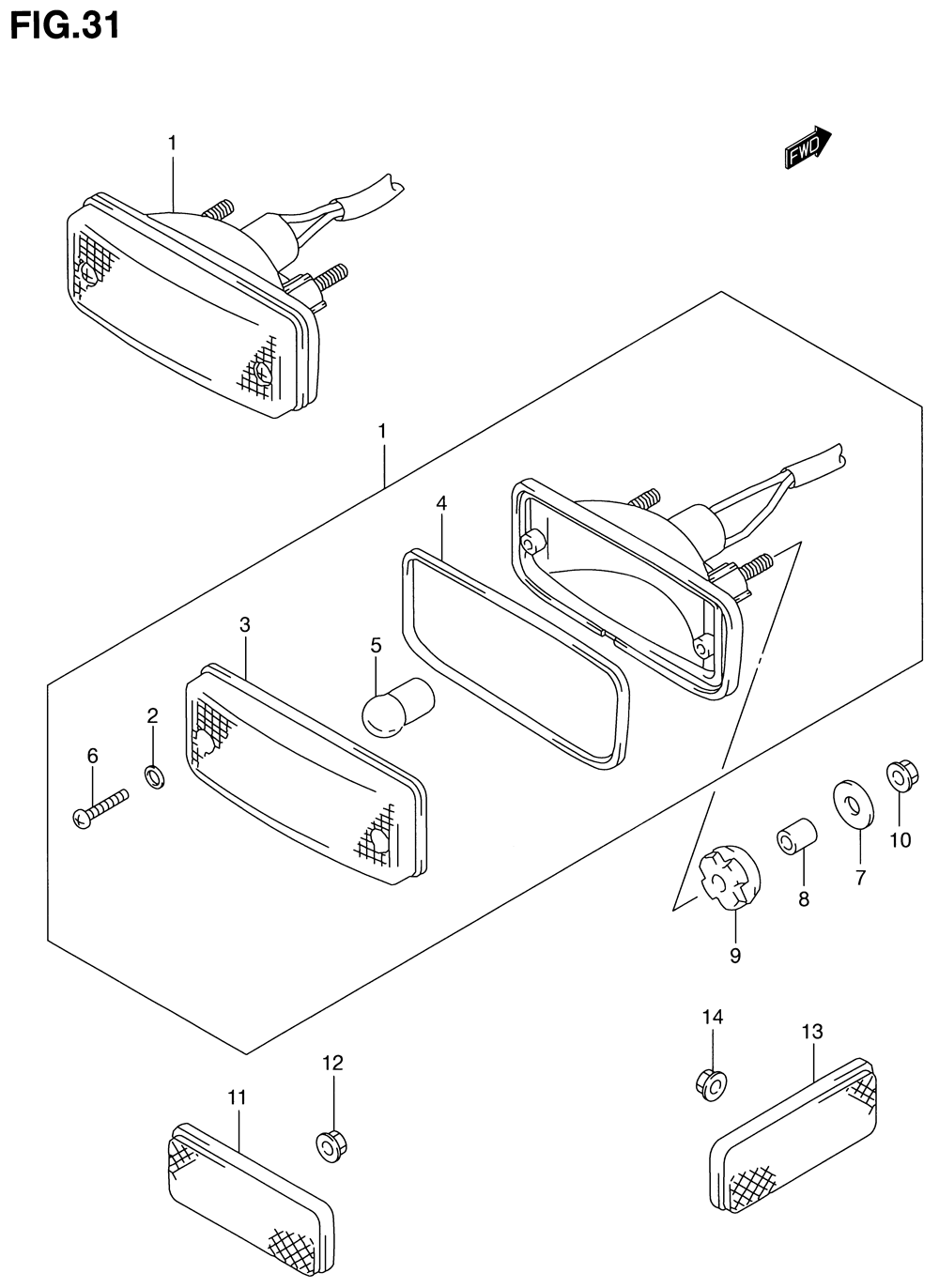 FIG.31

FWD

1

1

4

3

5

2

6

10

7

8

9

14

13

12

11