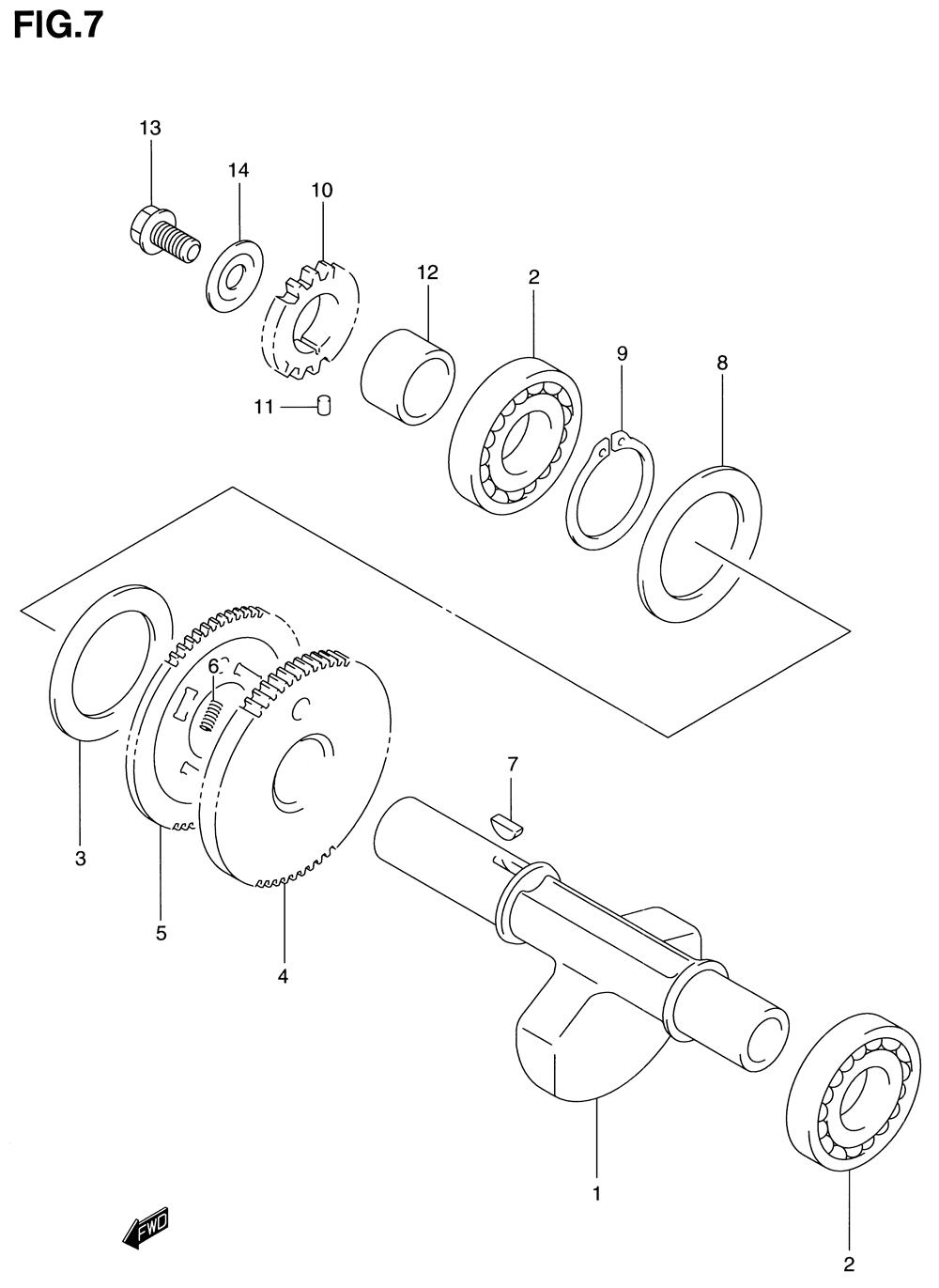 FIG.7

13
14
10
12
2
9
8
11
6
7
3
5
4
1
2
FWD