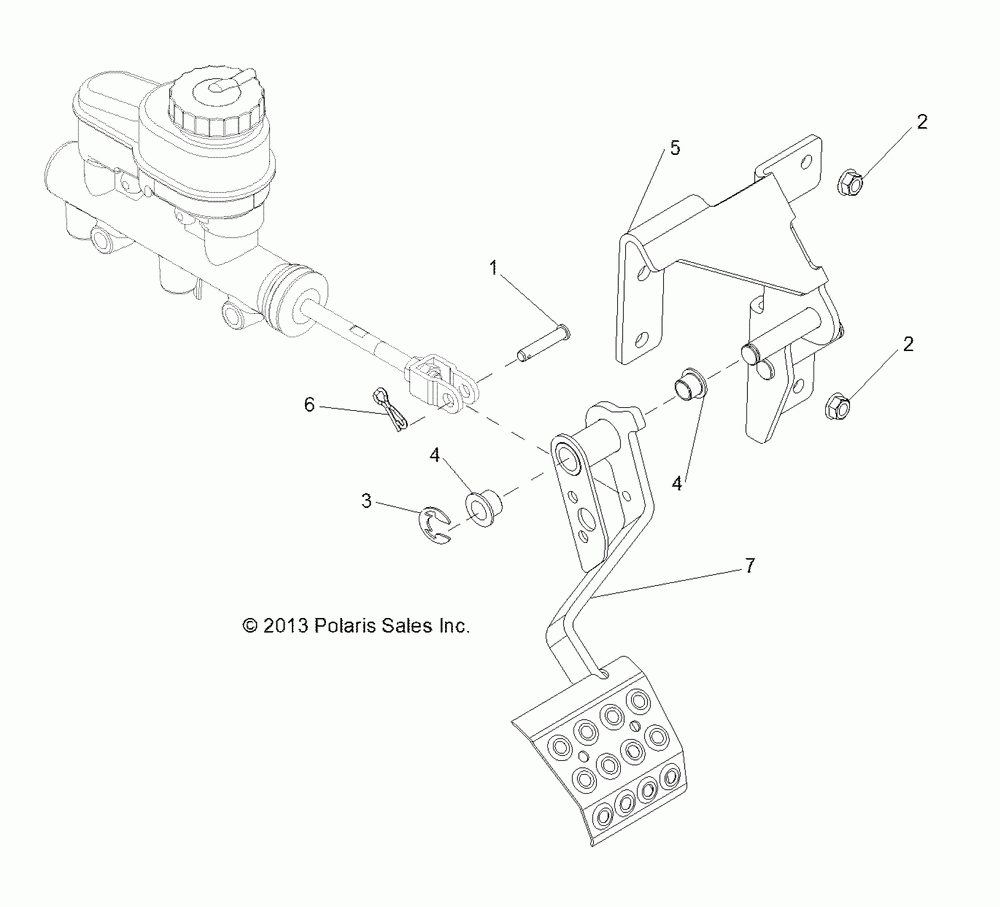 2
5
1
2
6
4
4
3
7
© 2013 Polaris Sales Inc.