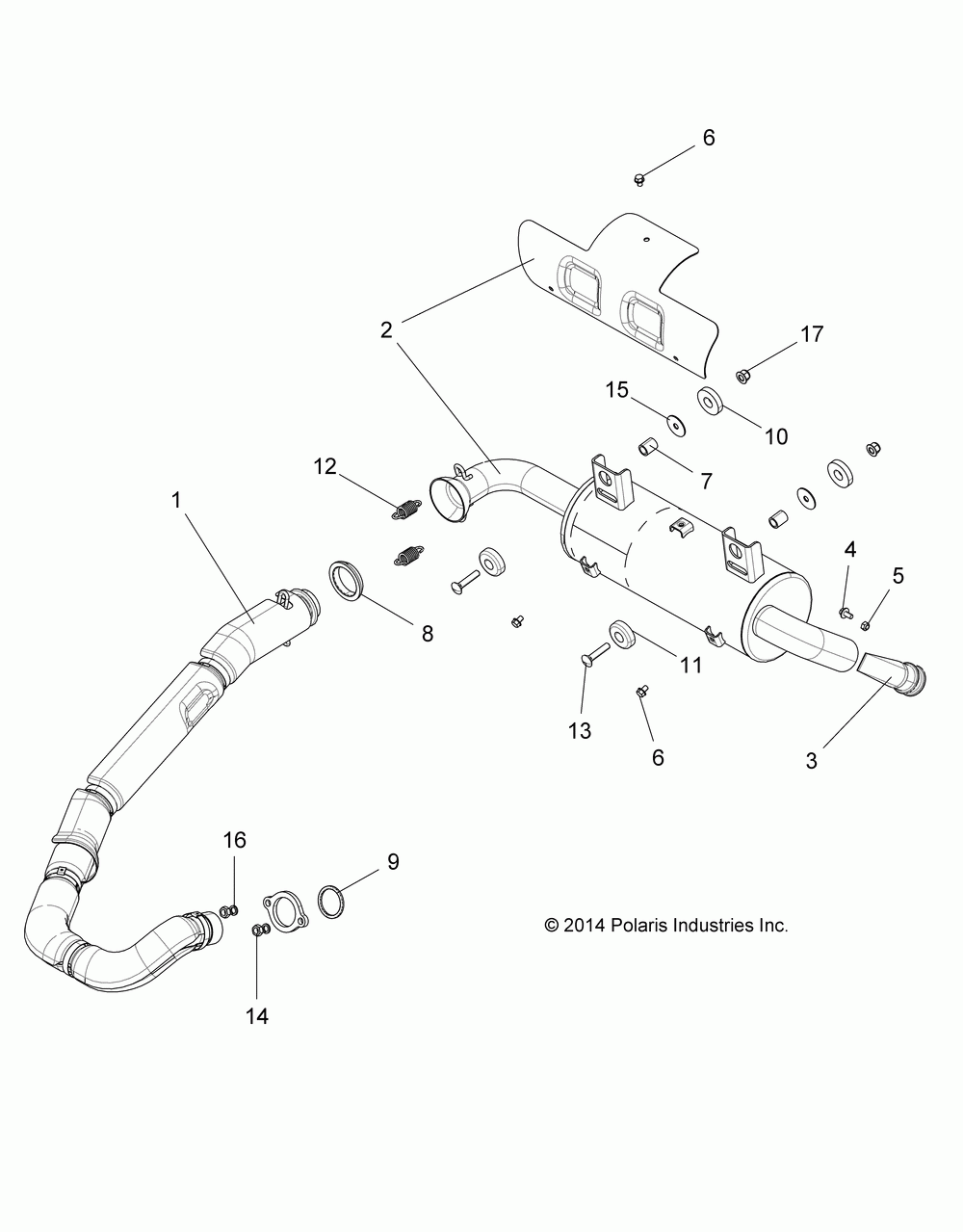 6

2

17

15

10

12

7

1

4

5

8

11

13

6

3

16

9

© 2014 Polaris Industries Inc.

14