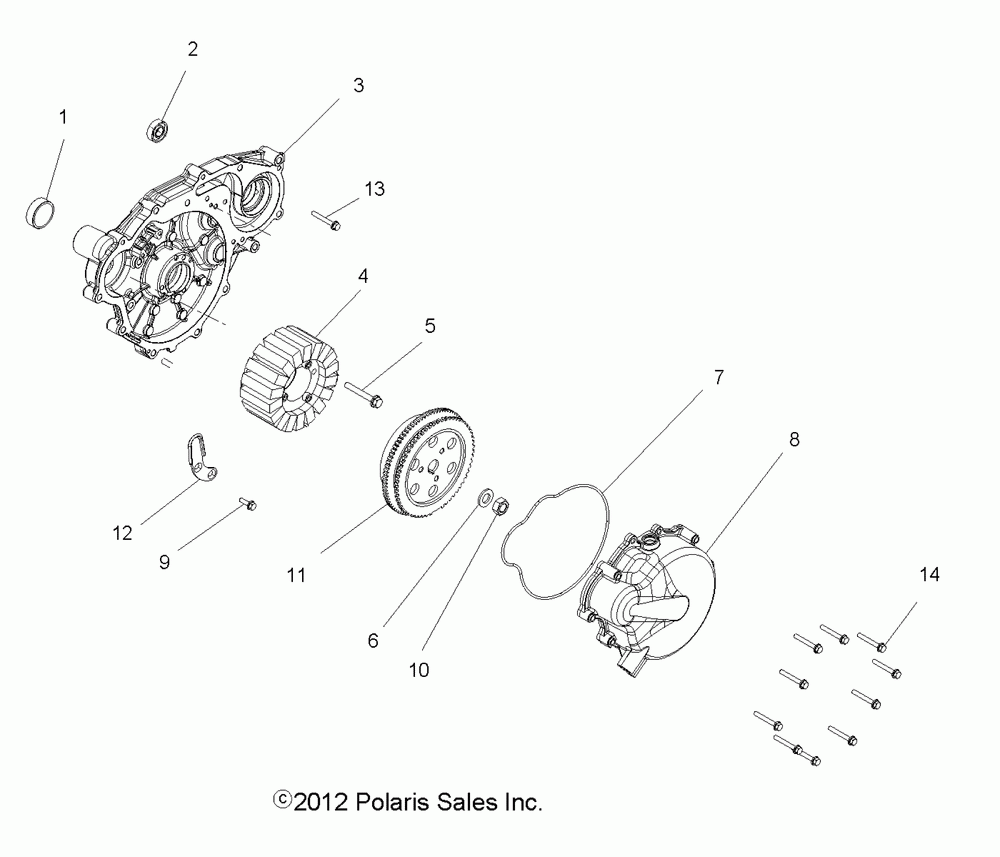 2
3
1
13
4
5
7
8
12
9
11
6
10
14
©2012 Polaris Sales Inc.