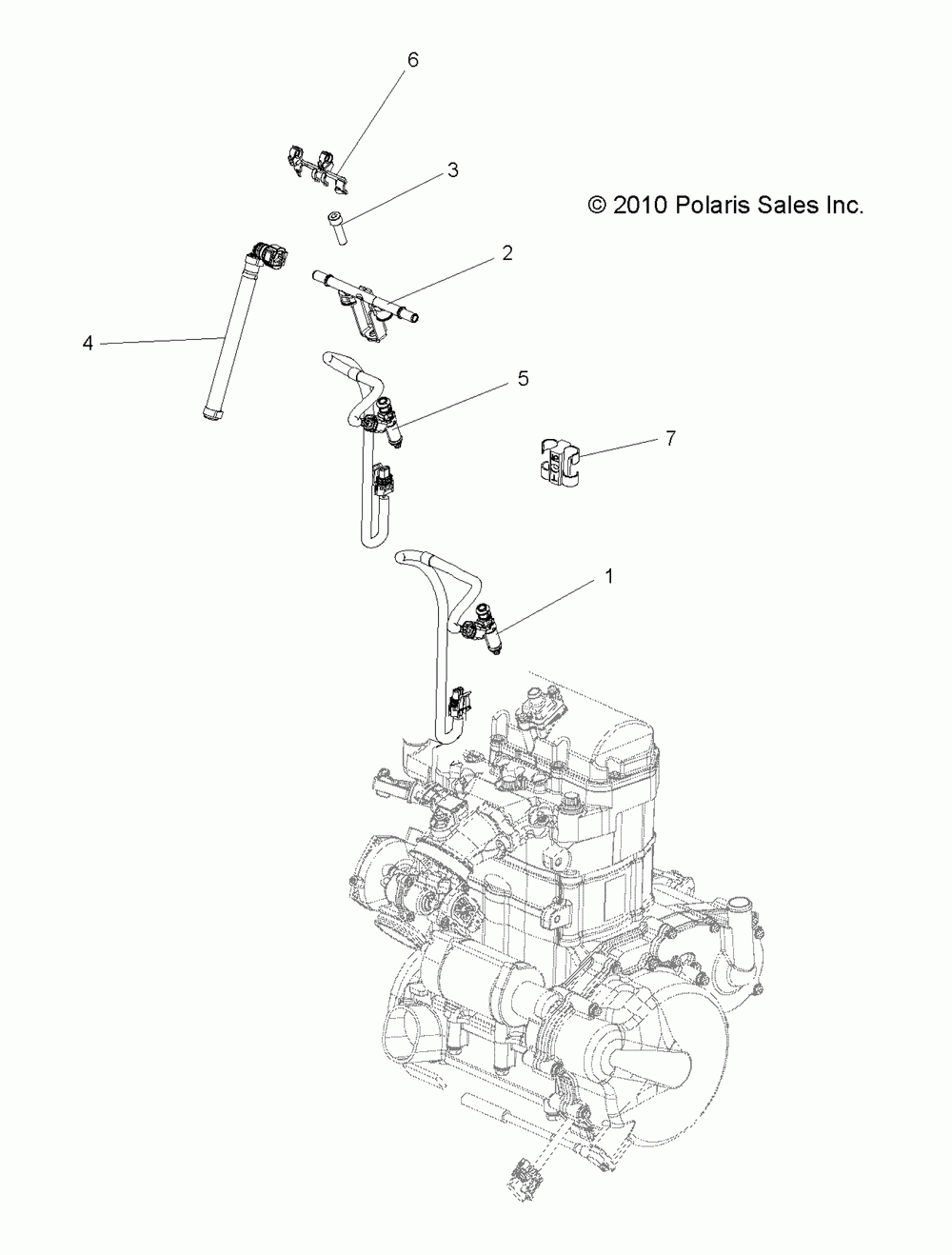 6
3
© 2010 Polaris Sales Inc.
2
4
5
7
1