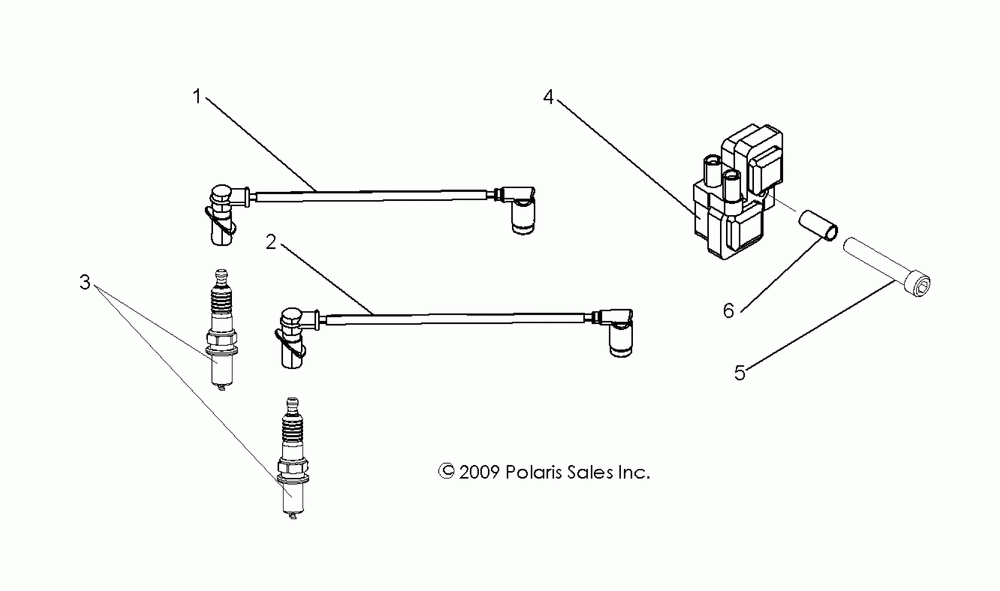 1

4

2

3

6

5

© 2009 Polaris Sales Inc.