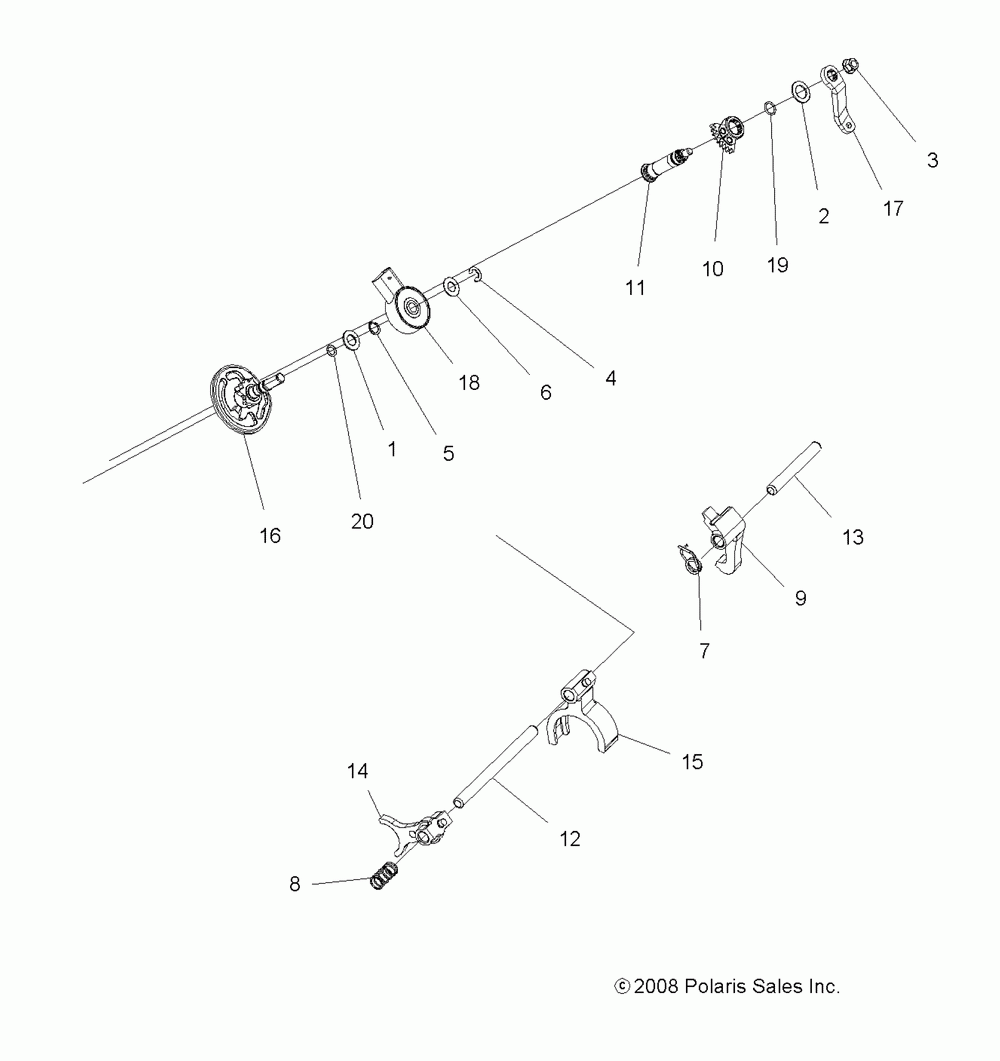 3
17
2
19
10
11
4
6
18
5
1
20
16
13
9
7
15
14
12
8
© 2008 Polaris Sales Inc.