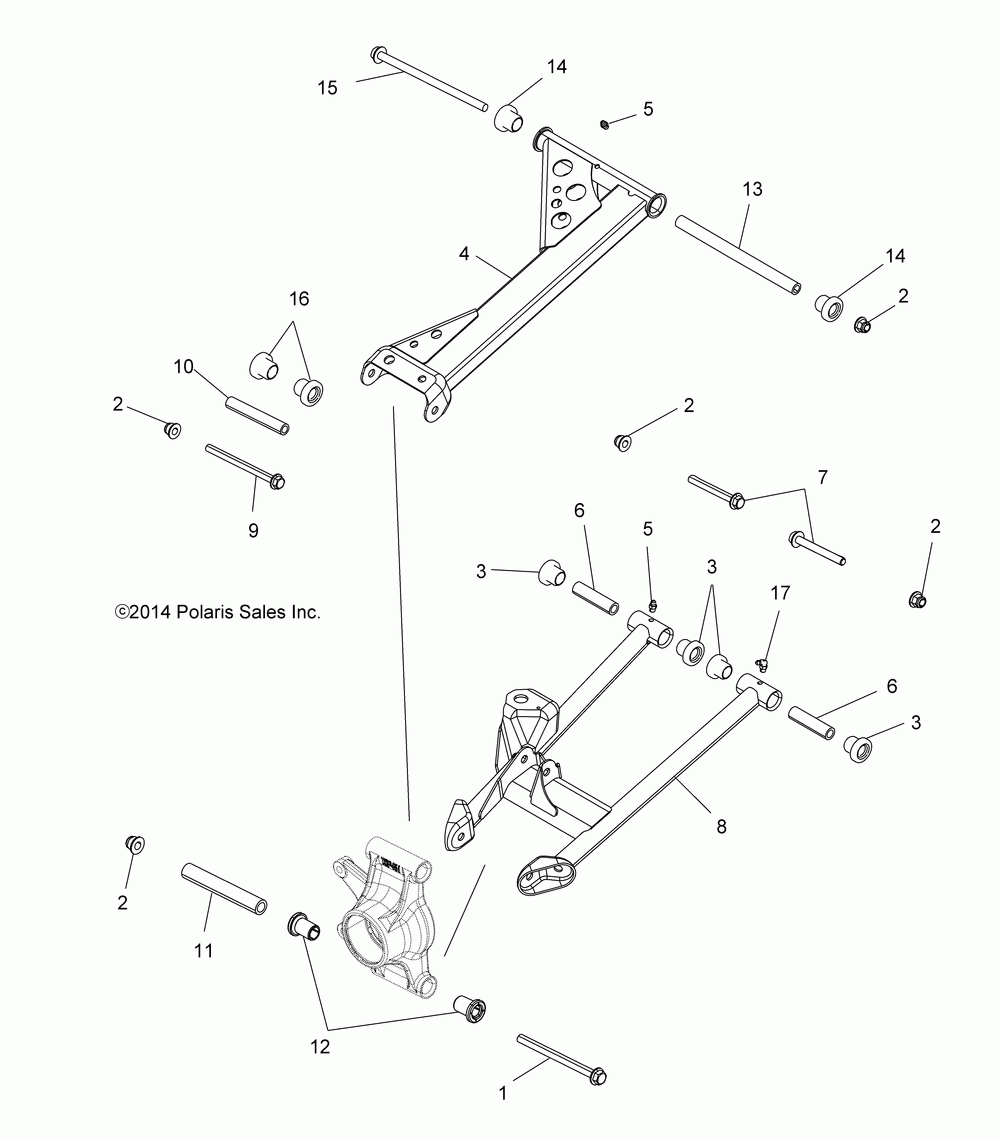 15
14
5
13
4
14
2
16
10
2
2
9
7
6
5
2
3
3
17
©2014 Polaris Sales Inc.
6
3
8
2
11
12
1