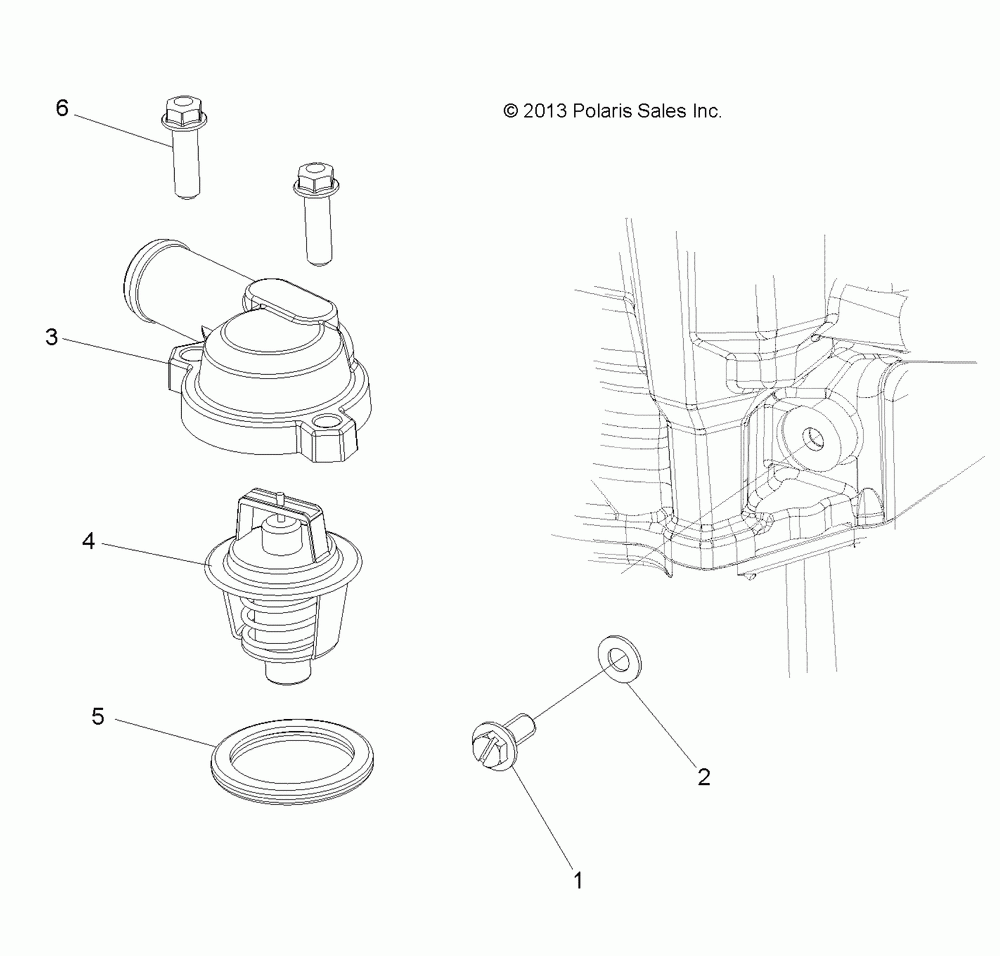 6

© 2013 Polaris Sales Inc.

3

4

5

2

1