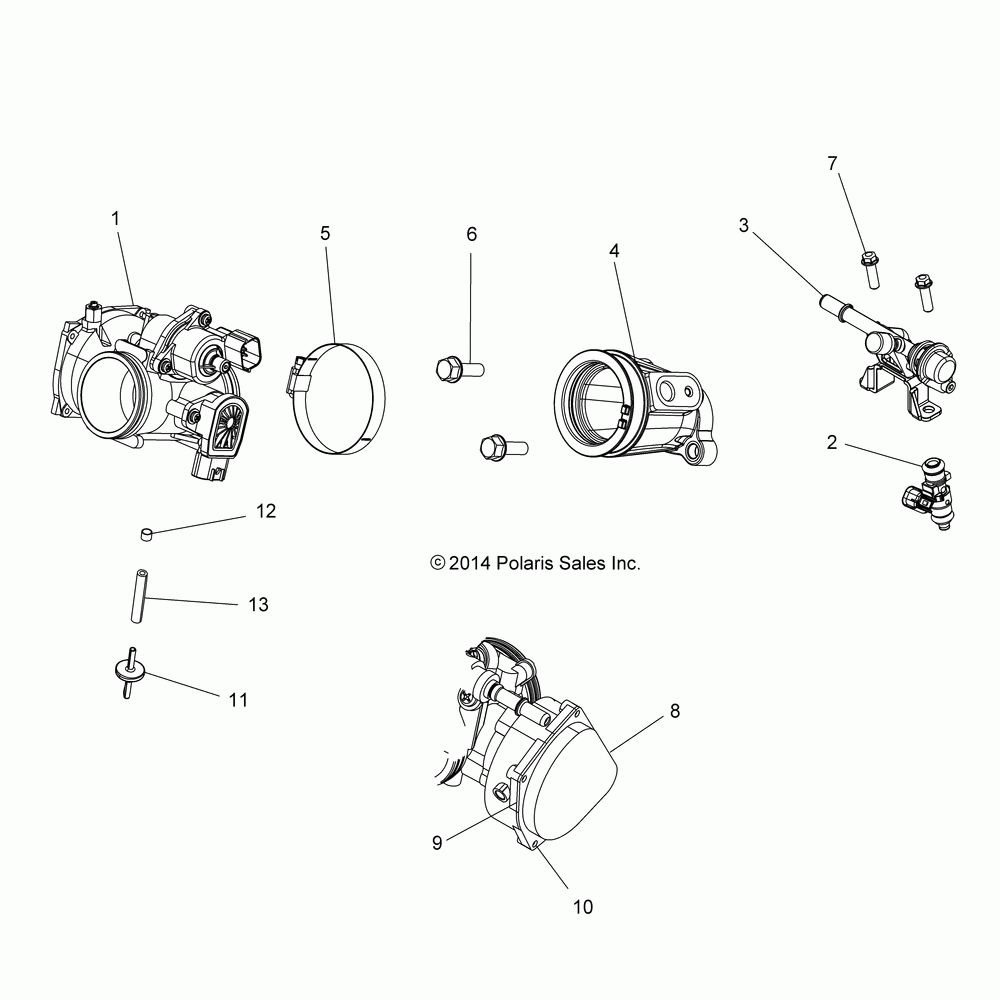 7
1
5
6
4
3
2
12
© 2014 Polaris Sales Inc.
13
11
8
9
10