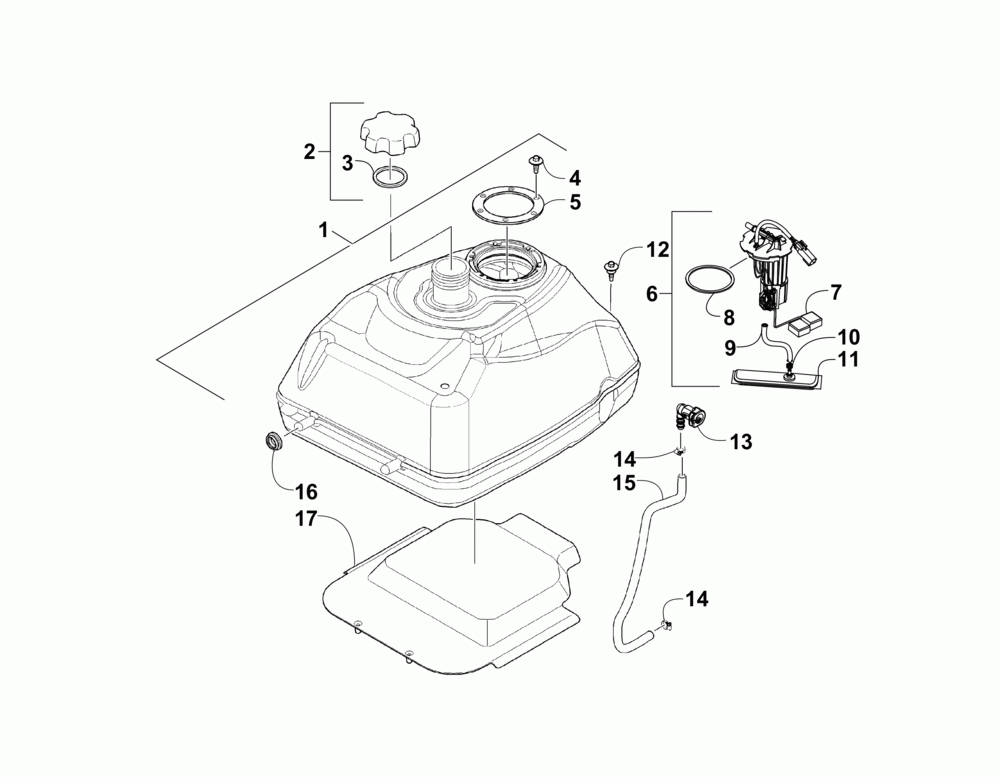 2
3
4
5
1
12
6
7
8
9
10
11
13
14
15
16
17
14