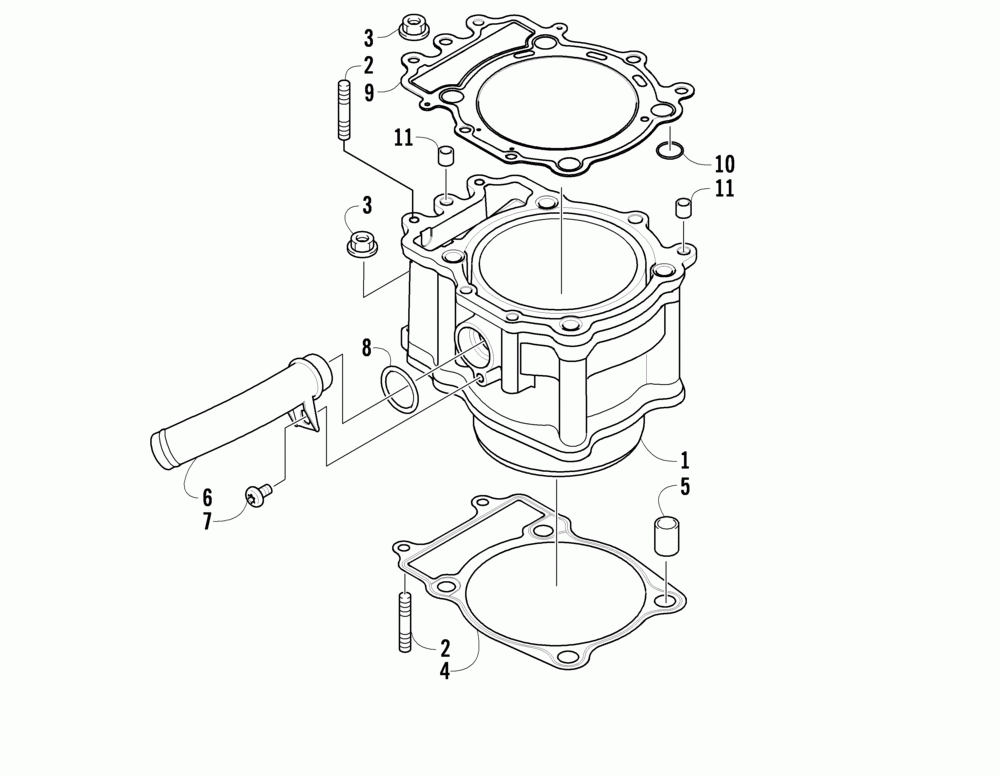 3
2
9
11
10
11
3
8
1
5
6
7
2
4