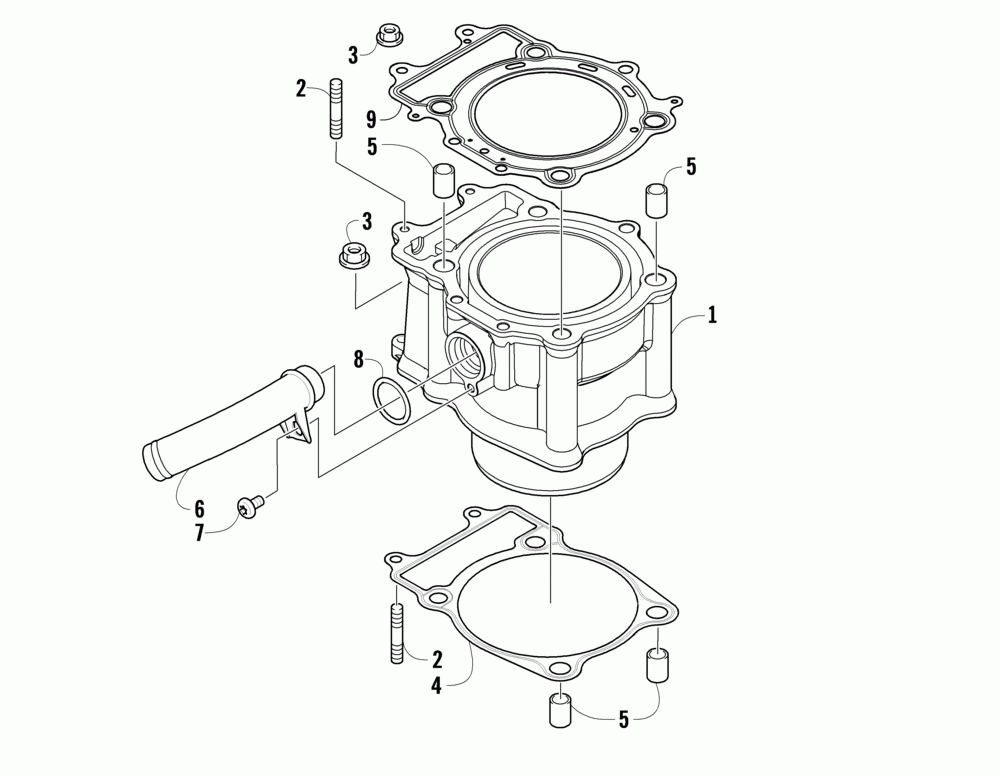 3
2
9
5
5
3
1
8
6
7
2
4
5