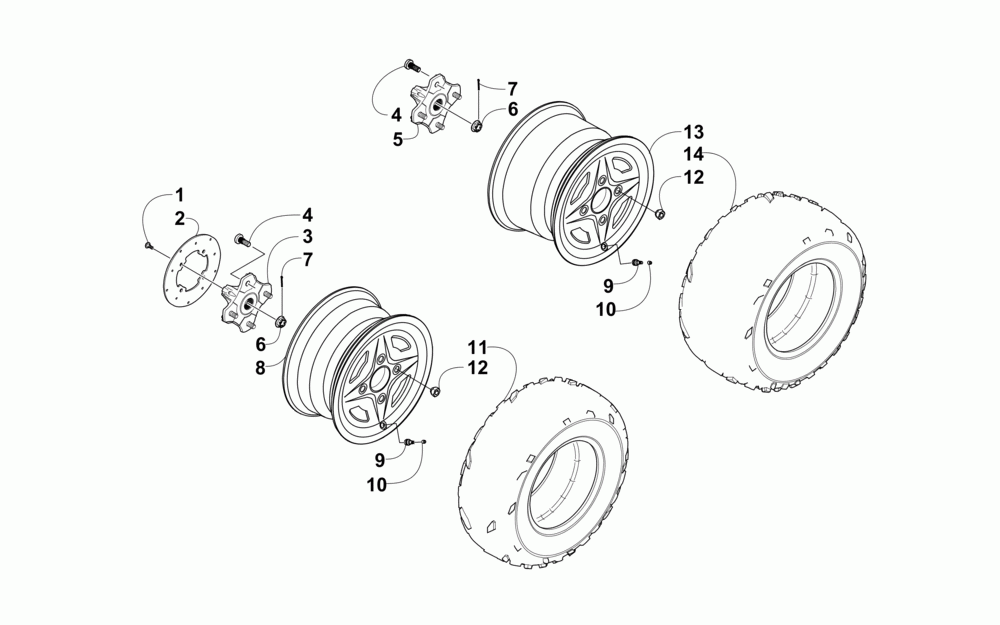 7
4
6
5
13
14
12
1
2
4
3
7
9
10
6
8
11
12
9
10