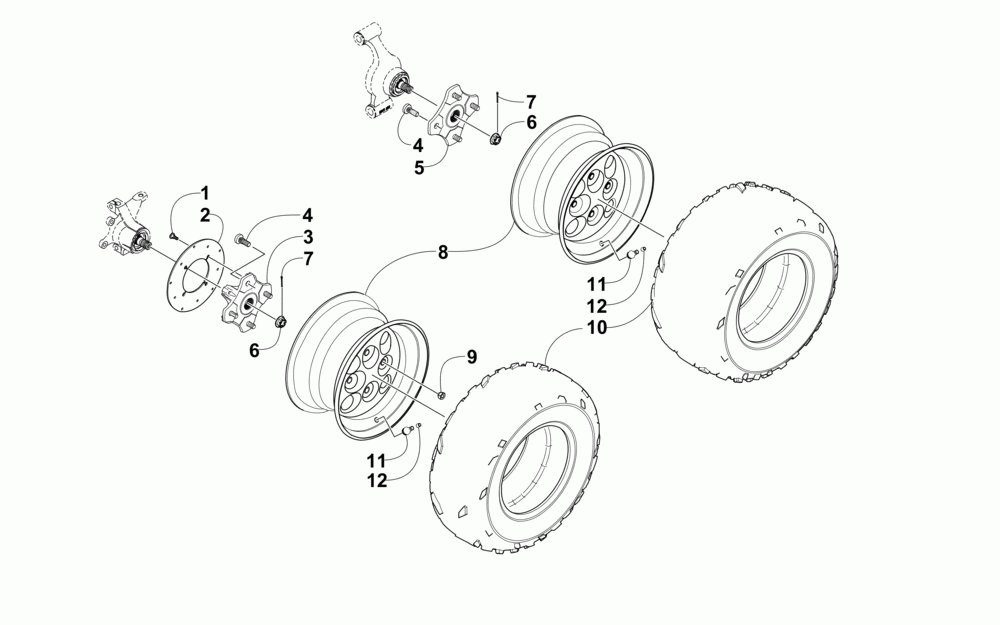 7
6
4
5
1
2
4
3
7
6
8
11
12
10
9
11
12