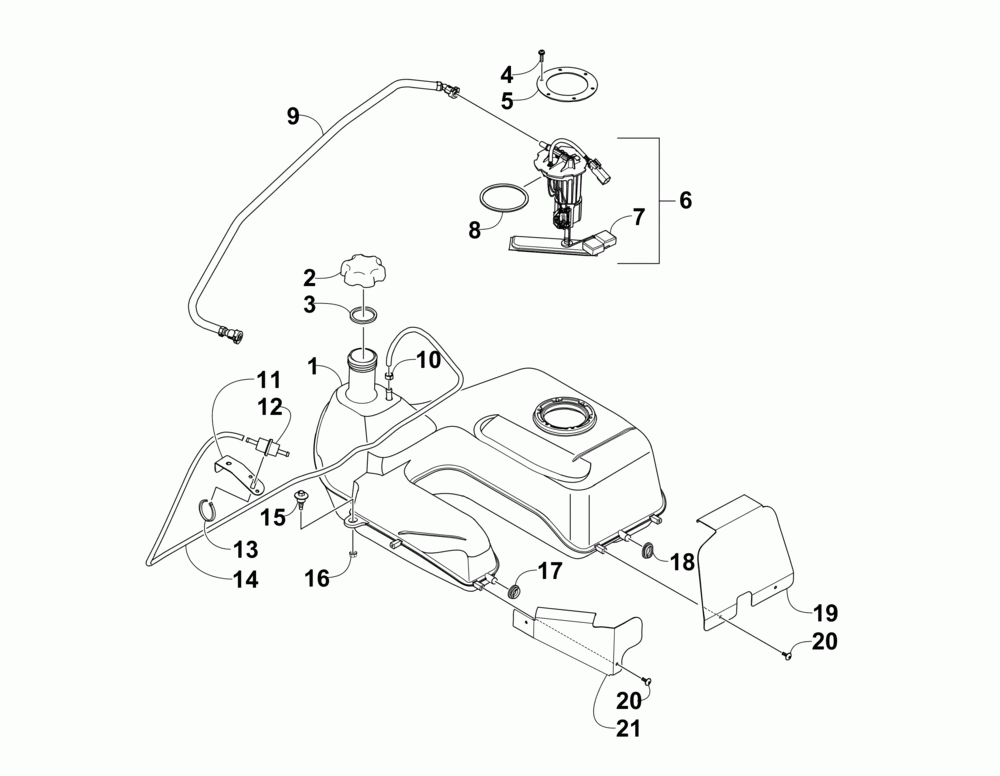 4
5
9
6
8
7
2
3
1
10
11
12
15
13
14
16
17
18
19
20
20
21